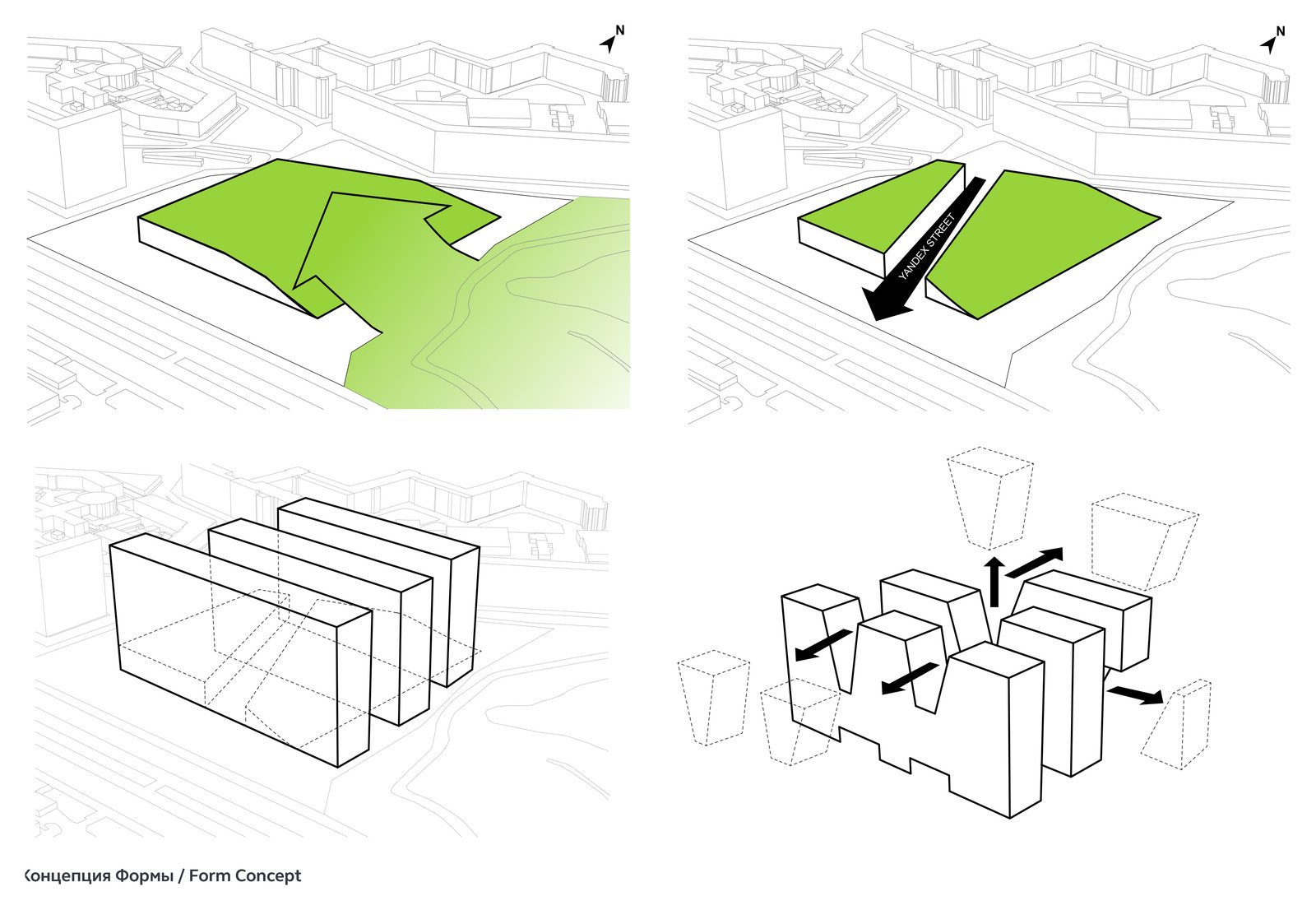 N

N

YANDEX STREET

Концепция Формы / Form Concept