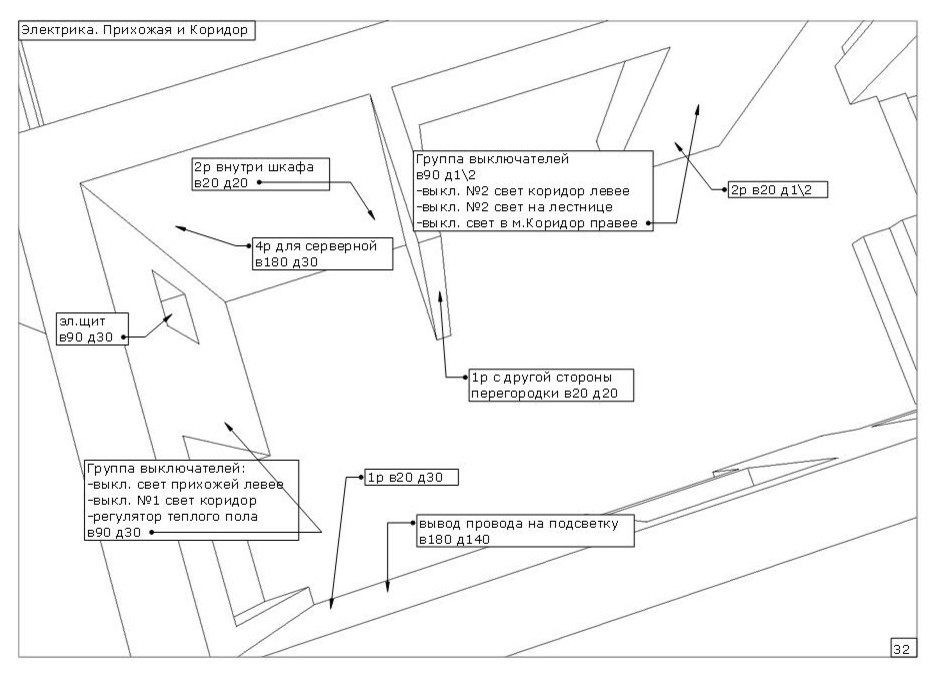 Электрика. Прихожая и Коридор

2р внутри шкафа
в20 д20

Группа выключателей
в90 д1\2
-выкл. №2 свет коридор левее
-выкл. №2 свет на лестнице
-выкл. свет в м.Коридор правее

2р в20 д1\2

4р для серверной
в180 д30

эл.щит
в90 д30

1р с другой стороны
перегородки в20 д20

Группа выключателей:
-выкл. свет прихожей левее
-выкл. №1 свет коридор
-регулятор теплого пола
в90 д30

1р в20 д30

вывод провода на подсветку
в180 д140

32