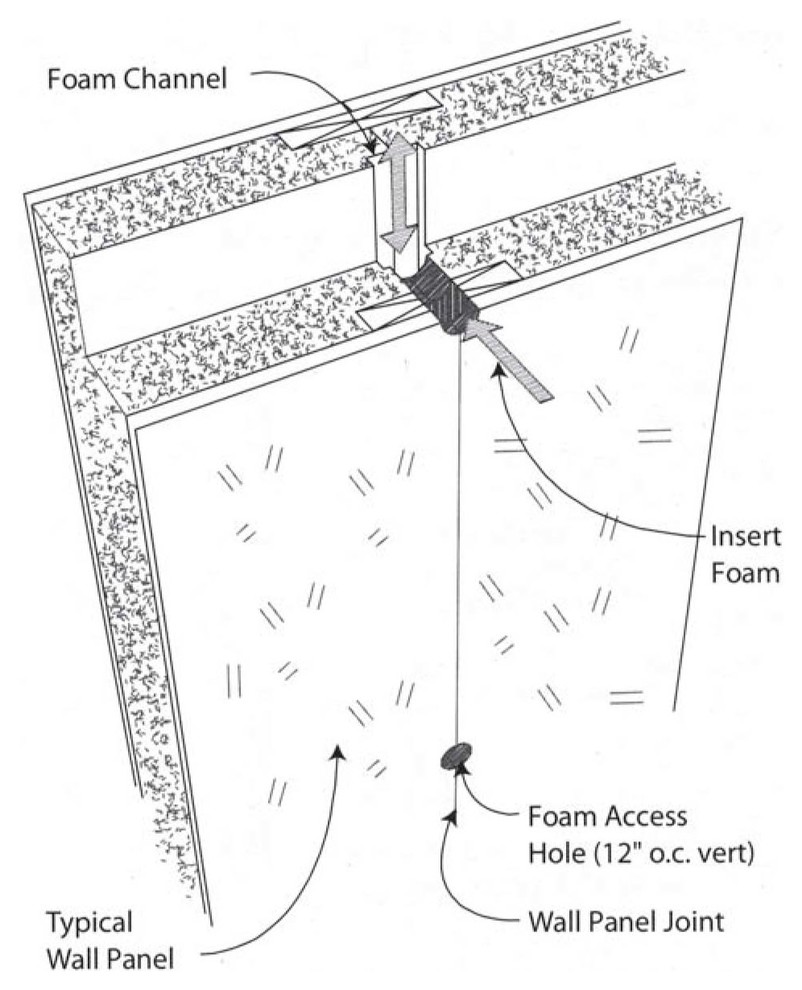 Foam Channel

Insert Foam

Foam Access Hole (12" o.c. vert)

Wall Panel Joint

Typical Wall Panel