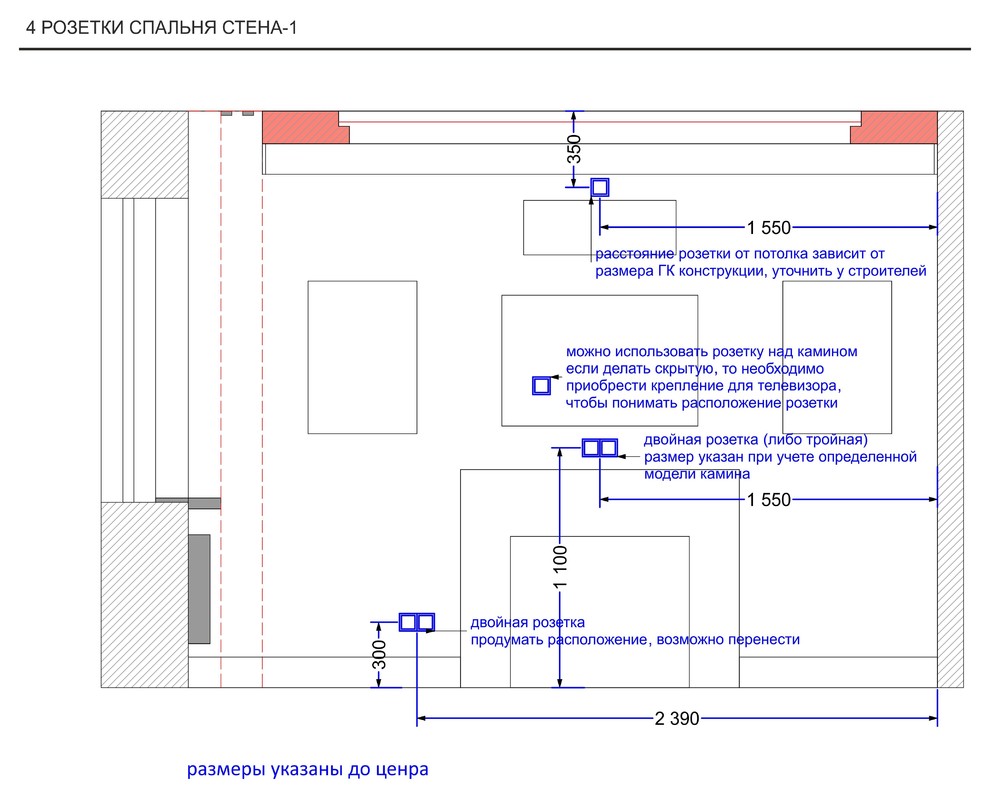 4 РОЗЕТКИ СПАЛЬНЯ СТЕНА-1

350

1 550

расстояние розетки от потолка зависит от размера ГК конструкции, уточнить у строителей

можно использовать розетку над камином если делать скрытую, то необходимо приобрести крепление для телевизора, чтобы понимать расположение розетки

двойная розетка (либо тройная) размер указан при учете определенной модели камина

1 550

1 100

двойная розетка продумать расположение, возможно перенести

300

2 390

размеры указаны до ценра