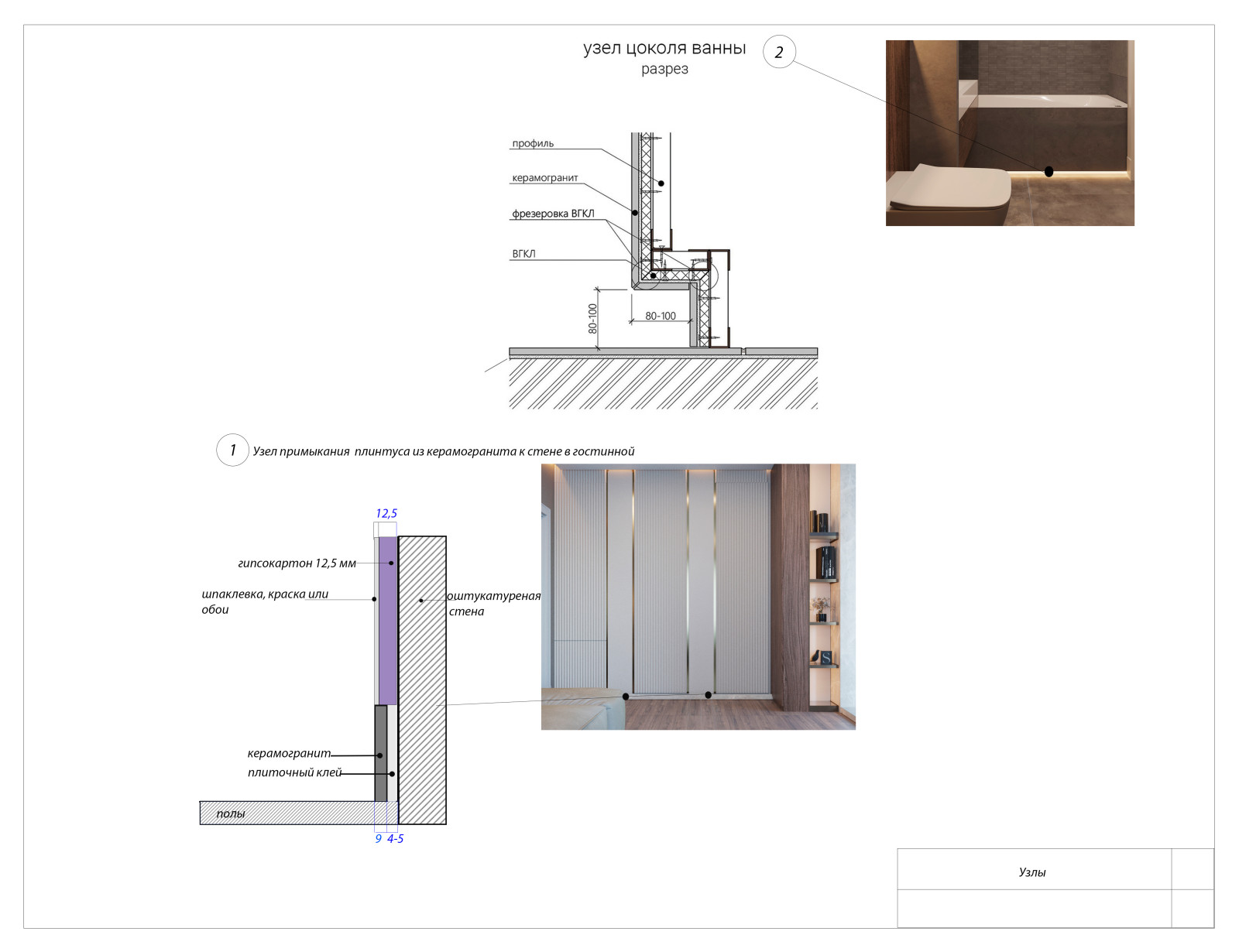 узел цоколя ванны
разрез

2

профиль

керамогранит

фрезеровка ВГКЛ

ВГКЛ

80-100

80-100

1 Узел примыкания плинтуса из керамогранита к стене в гостинной

12,5

гипсокартон 12,5 мм

шпаклевка, краска или обои

оштукатуреная стена

керамогранит

плиточный клей

полы

9 4-5

Узлы