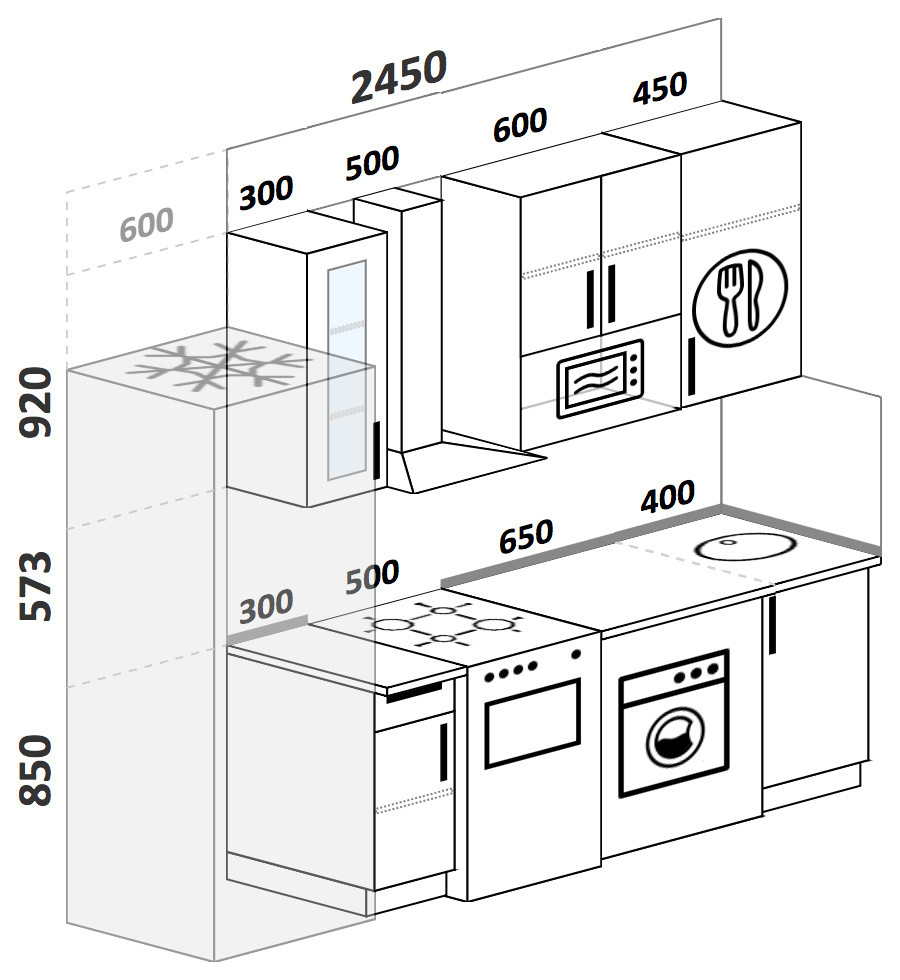 2450
600
300
500
600
450
920
573
850
300
500
650
400