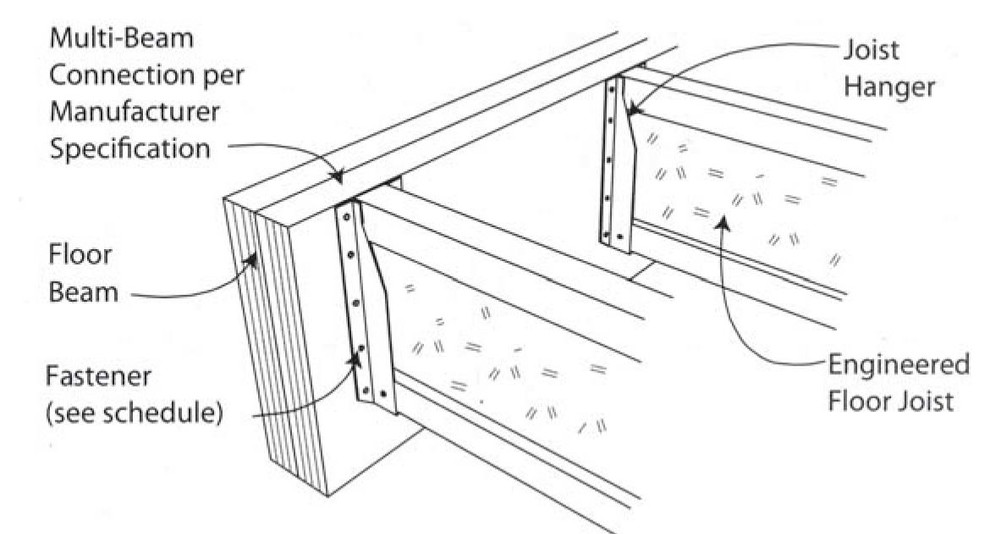 Multi-Beam Connection per Manufacturer Specification

Joist Hanger

Floor Beam

Fastener (see schedule)

Engineered Floor Joist