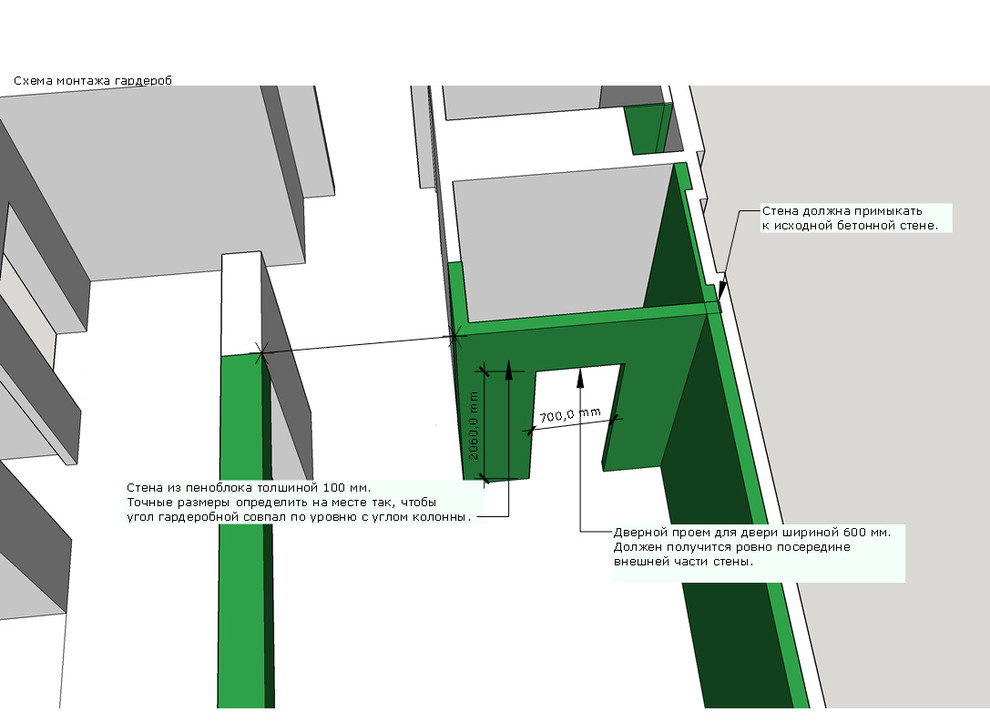 Схема монтажа гардероб

Стена должна примыкать к исходной бетонной стене.

2060,0 mm

700,0 mm

Стена из пеноблока толшиной 100 мм. Точные размеры определить на месте так, чтобы угол гардеробной совпал по уровню с углом колонны.

Дверной проем для двери шириной 600 мм. Должен получится ровно посередине внешней части стены.