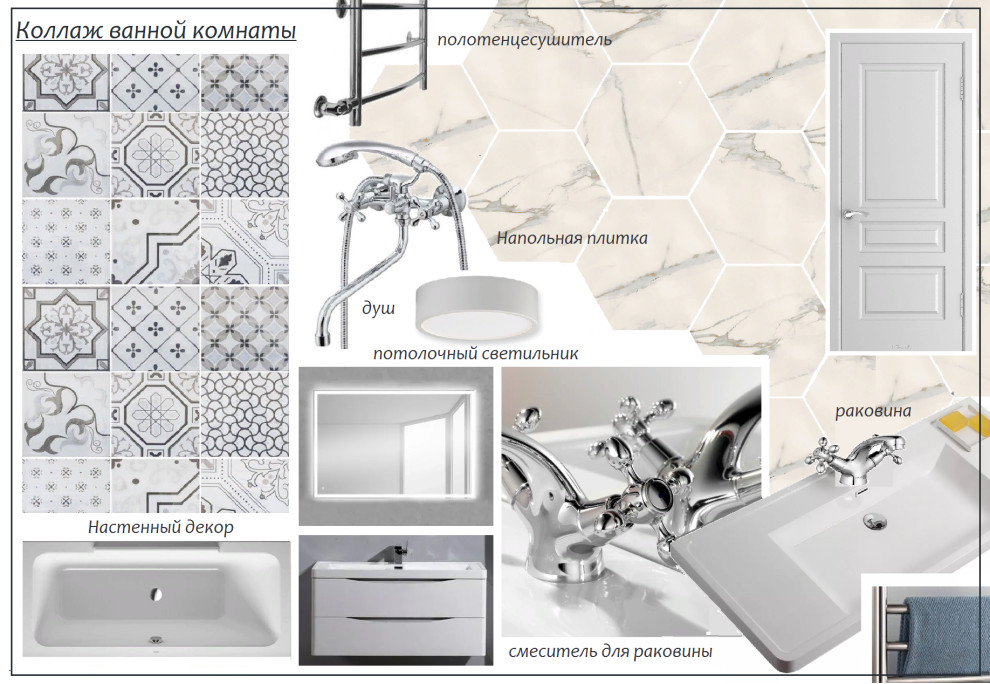 Коллаж ванной комнаты

полотенцесушитель

Напольная плитка

душ

потолочный светильник

раковина

Настенный декор

смеситель для раковины