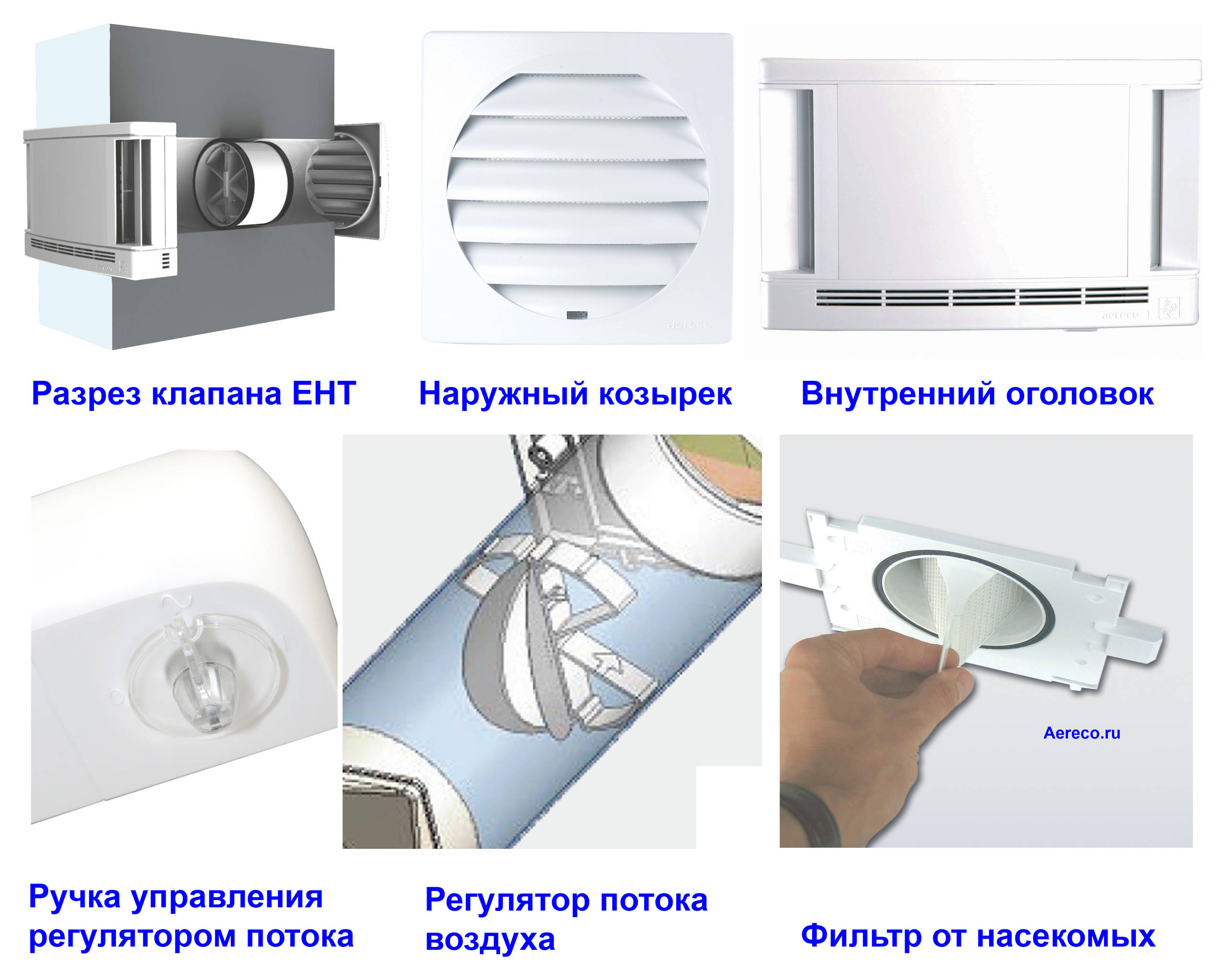 aereco

aereco

Разрез клапана ЕНТ

Наружный козырек

Внутренний оголовок

Aereco.ru

Ручка управления регулятором потока

Регулятор потока воздуха

Фильтр от насекомых