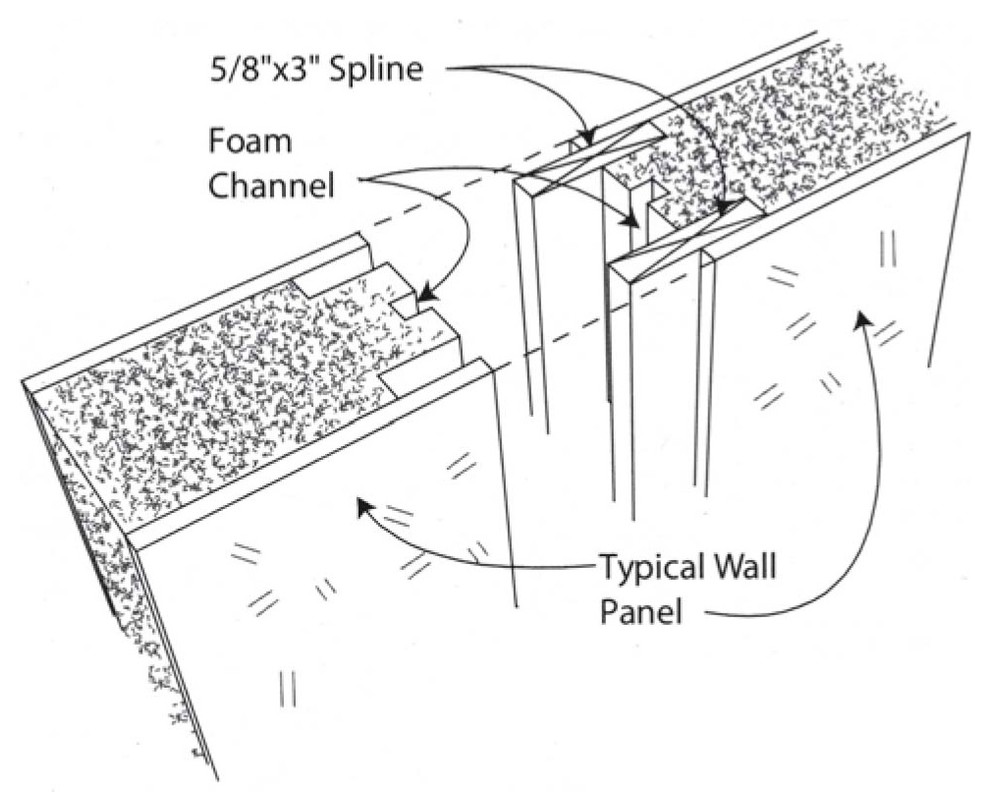 5/8"x3" Spline

Foam
Channel

Typical Wall
Panel