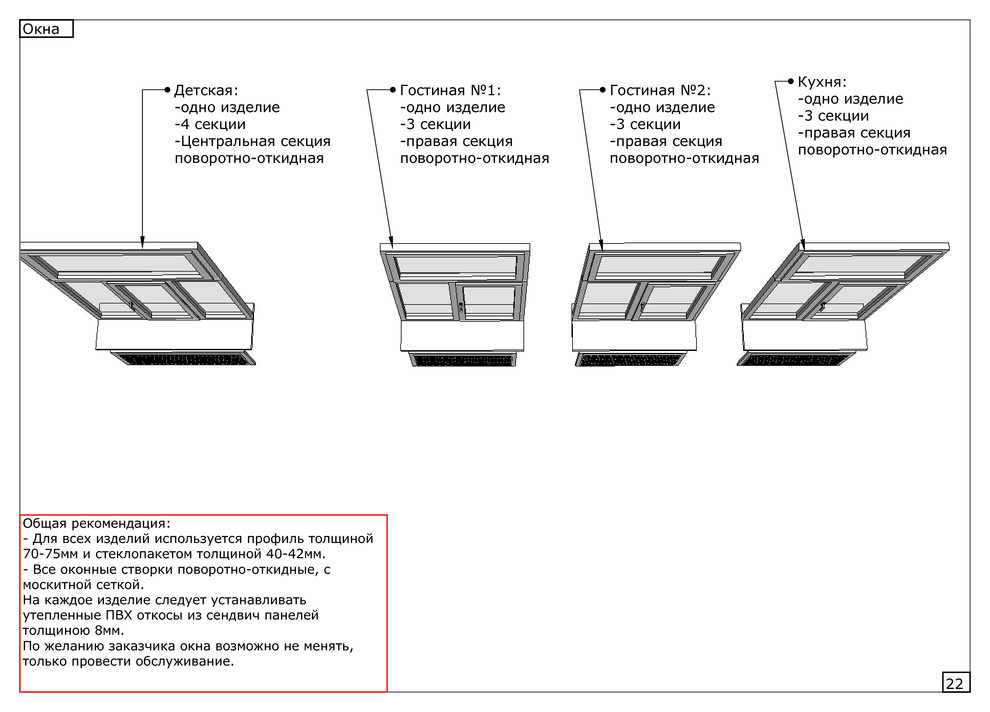 Окна

Детская:
-одно изделие
-4 секции
-Центральная секция поворотно-откидная

Гостиная №1:
-одно изделие
-3 секции
-правая секция поворотно-откидная

Гостиная №2:
-одно изделие
-3 секции
-правая секция поворотно-откидная

Кухня:
-одно изделие
-3 секции
-правая секция поворотно-откидная

Общая рекомендация:
- Для всех изделий используется профиль толщиной 70-75мм и стеклопакетом толщиной 40-42мм.
- Все оконные створки поворотно-откидные, с москитной сеткой.
На каждое изделие следует устанавливать утепленные ПВХ откосы из сендвич панелей толщиною 8мм.
По желанию заказчика окна возможно не менять, только провести обслуживание.

22