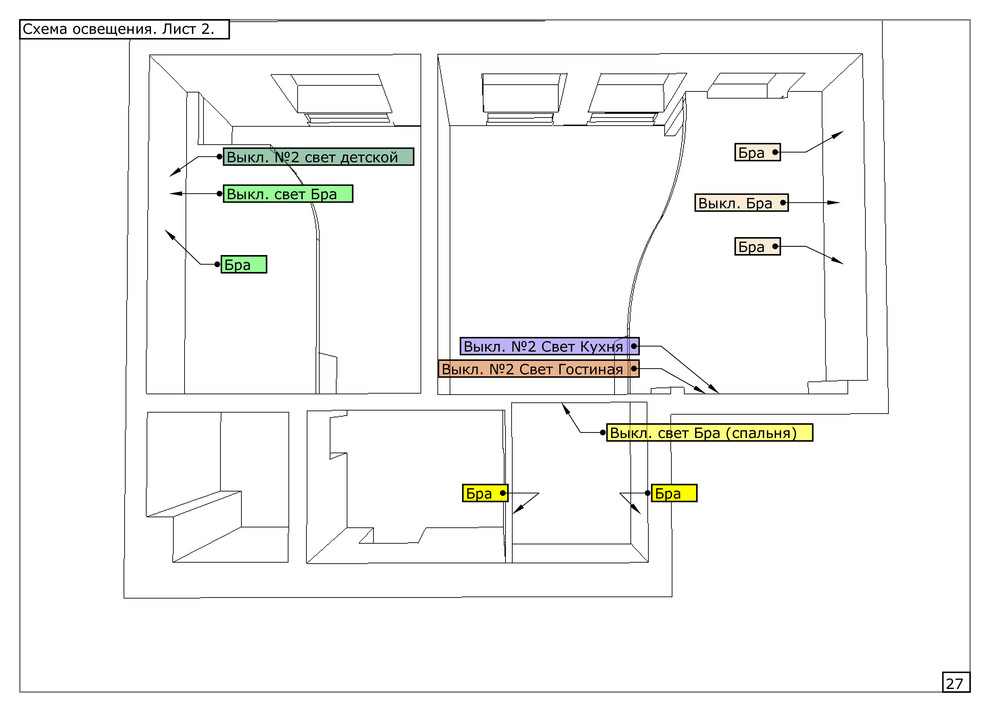 Схема освещения. Лист 2.

Выкл. №2 свет детской

Выкл. свет Бра

Бра

Бра

Выкл. Бра

Бра

Выкл. №2 Свет Кухня

Выкл. №2 Свет Гостиная

Выкл. свет Бра (спальня)

Бра

Бра

27