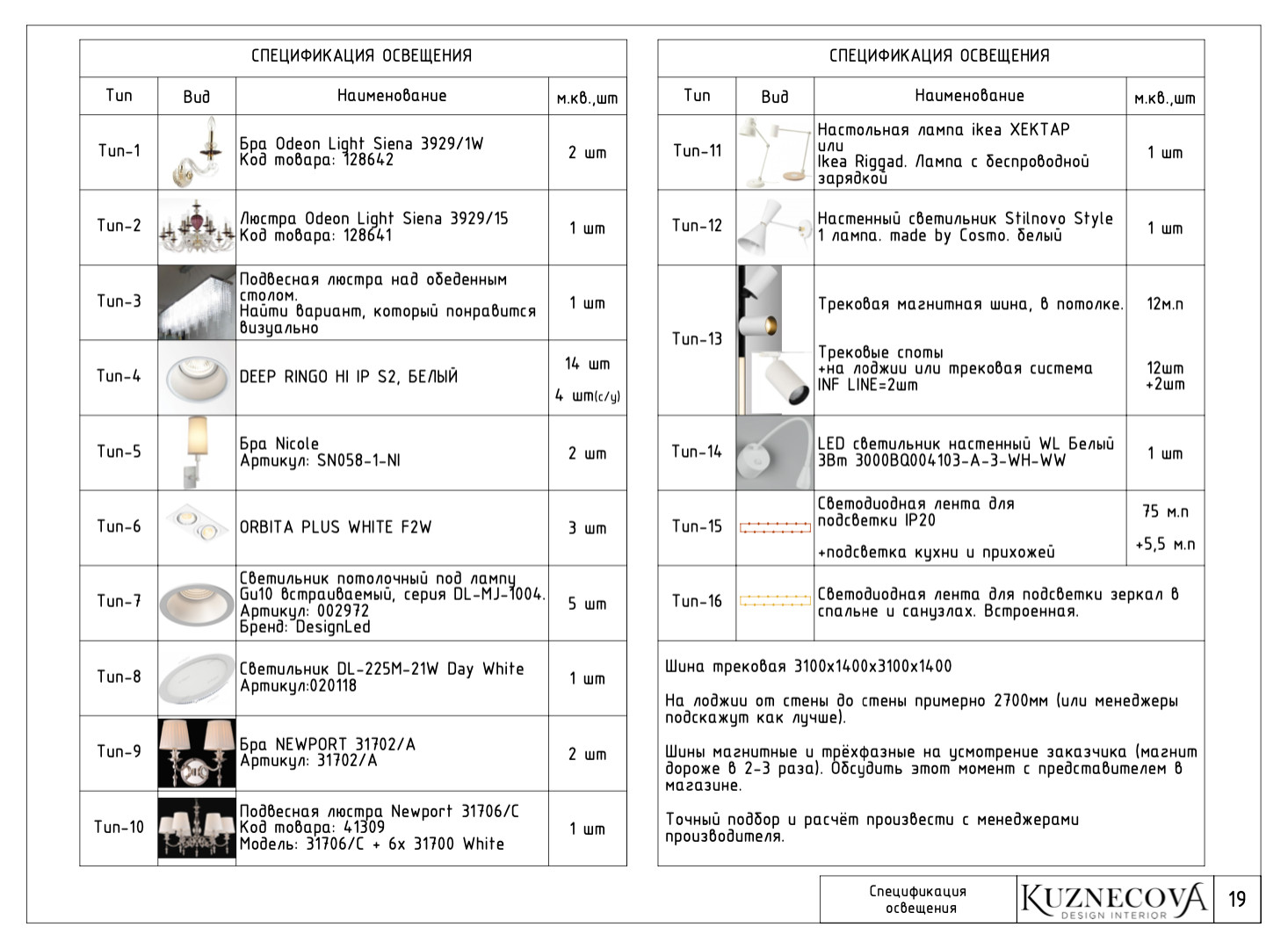 СПЕЦИФИКАЦИЯ ОСВЕЩЕНИЯ

| Тип | Вид | Наименование | м.кв.,шт |
|---|---|---|---|
| Тип-1 | | Бра Odeon Light Siena 3929/1W Код товара: 128642 | 2 шт |
| Тип-2 | | Люстра Odeon Light Siena 3929/15 Код товара: 128641 | 1 шт |
| Тип-3 | | Подвесная люстра над обеденным столом. Найти вариант, который понравится визуально | 1 шт |
| Тип-4 | | DEEP RINGO HI IP S2, БЕЛЫЙ | 14 шт 4 шт(с/у) |
| Тип-5 | | Бра Nicole Артикул: SN058-1-NI | 2 шт |
| Тип-6 | | ORBITA PLUS WHITE F2W | 3 шт |
| Тип-7 | | Светильник потолочный под лампу Gu10 встраиваемый, серия DL-MJ-1004. Артикул: 002972 Бренд: DesignLed | 5 шт |
| Тип-8 | | Светильник DL-225M-21W Day White Артикул:020118 | 1 шт |
| Тип-9 | | Бра NEWPORT 31702/A Артикул: 31702/A | 2 шт |
| Тип-10 | | Подвесная люстра Newport 31706/C Код товара: 41309 Модель: 31706/C + 6x 31700 White | 1 шт |

СПЕЦИФИКАЦИЯ ОСВЕЩЕНИЯ

| Тип | Вид | Наименование | м.кв.,шт |
|---|---|---|---|
| Тип-11 | | Настольная лампа ikea ХЕКТАР или Ikea Riggad. Лампа с беспроводной зарядкой | 1 шт |
| Тип-12 | | Настенный светильник Stilnovo Style 1 лампа. made by Cosmo. белый | 1 шт |
| Тип-13 | | Трековая магнитная шина, в потолке. | 12м.п |
| | | Трековые споты +на лоджии или трековая система INF LINE=2шт | 12шт +2шт |
| Тип-14 | | LED светильник настенный WL Белый 3Вт 3000BQ004103-A-3-WH-WW | 1 шт |
| Тип-15 | | Светодиодная лента для подсветки IP20 +подсветка кухни и прихожей | 75 м.п +5,5 м.п |
| Тип-16 | | Светодиодная лента для подсветки зеркал в спальне и санузлах. Встроенная. | |

Шина трековая 3100х1400х3100х1400

На лоджии от стены до стены примерно 2700мм (или менеджеры подскажут как лучше).

Шины магнитные и трёхфазные на усмотрение заказчика (магнит дороже в 2-3 раза). Обсудить этот момент с представителем в магазине.

Точный подбор и расчёт произвести с менеджерами производителя.

Спецификация освещения

KUZNECOVA
DESIGN INTERIOR

19