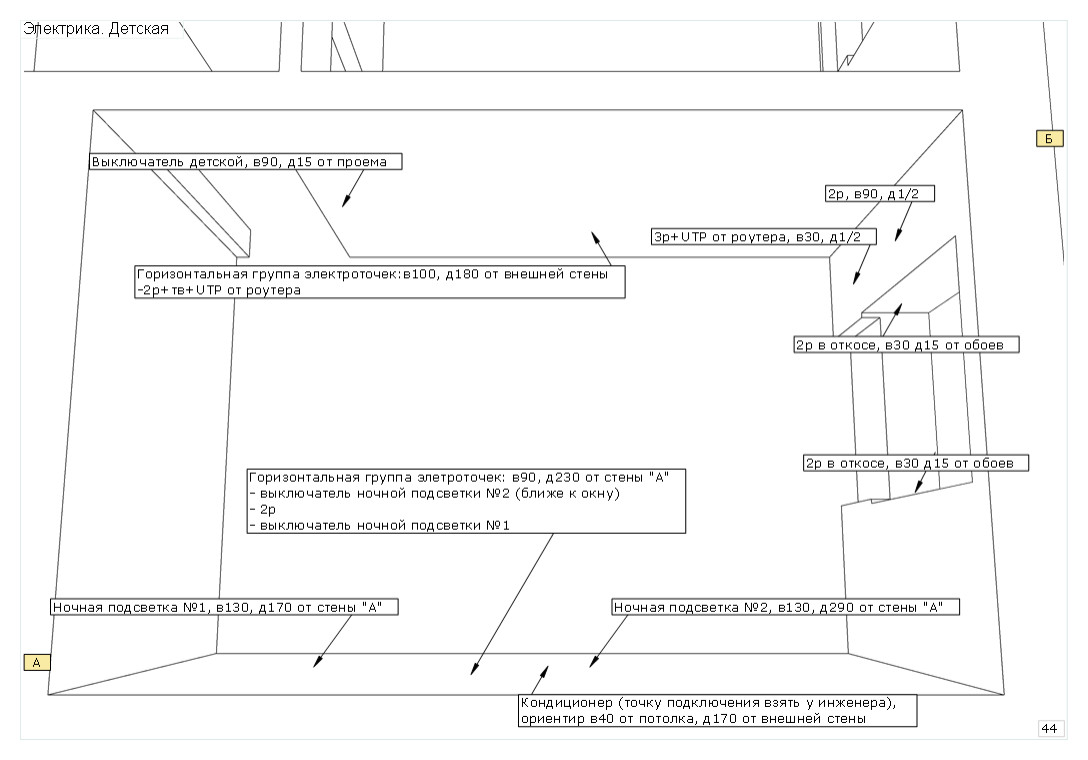 Электрика. Детская

Б

Выключатель детской, в90, д15 от проема

2р, в90, д1/2

3р+UTP от роутера, в30, д1/2

Горизонтальная группа электроточек:в100, д180 от внешней стены
-2р+тв+UTP от роутера

2р в откосе, в30 д15 от обоев

2р в откосе, в30 д15 от обоев

Горизонтальная группа элетроточек: в90, д230 от стены "А"
- выключатель ночной подсветки №2 (ближе к окну)
- 2р
- выключатель ночной подсветки №1

Ночная подсветка №1, в130, д170 от стены "А"

Ночная подсветка №2, в130, д290 от стены "А"

А

Кондиционер (точку подключения взять у инженера), ориентир в40 от потолка, д170 от внешней стены

44