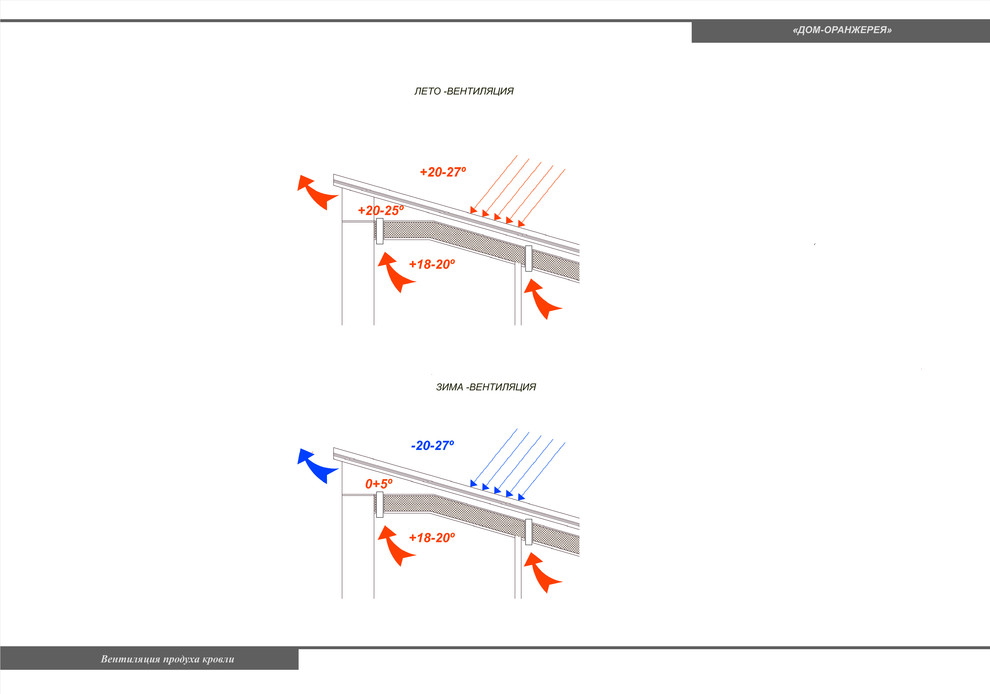 «ДОМ-ОРАНЖЕРЕЯ»

ЛЕТО -ВЕНТИЛЯЦИЯ

+20-27º

+20-25º

+18-20º

ЗИМА -ВЕНТИЛЯЦИЯ

-20-27º

0+5º

+18-20º

Вентиляция продуха кровли