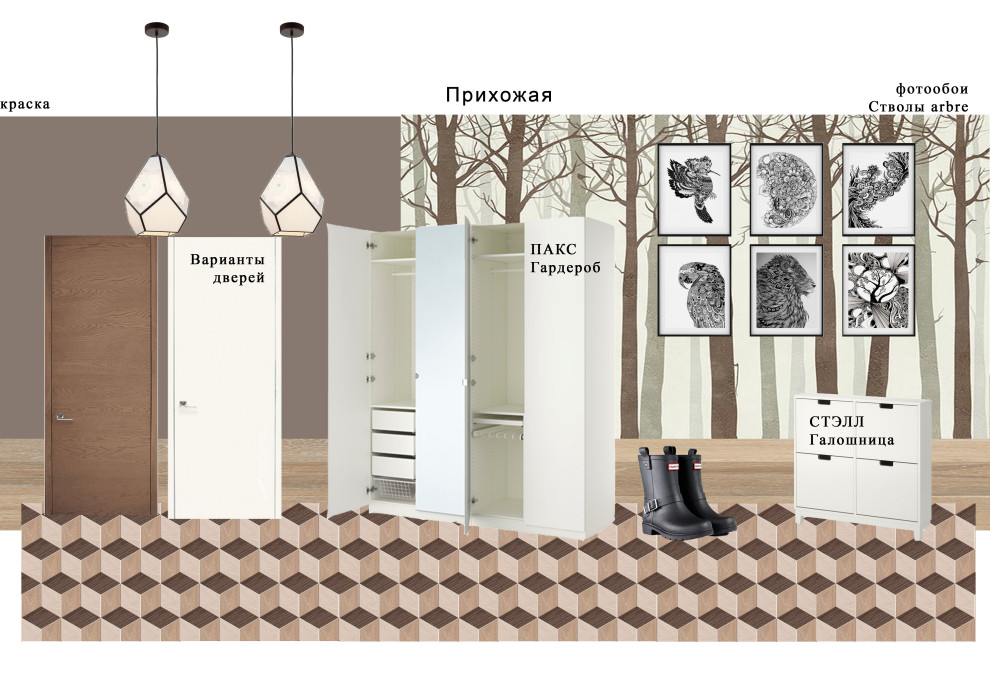 краска

Прихожая

фотообои
Стволы arbre

Варианты дверей

ПАКС Гардероб

СТЭЛЛ Галошница