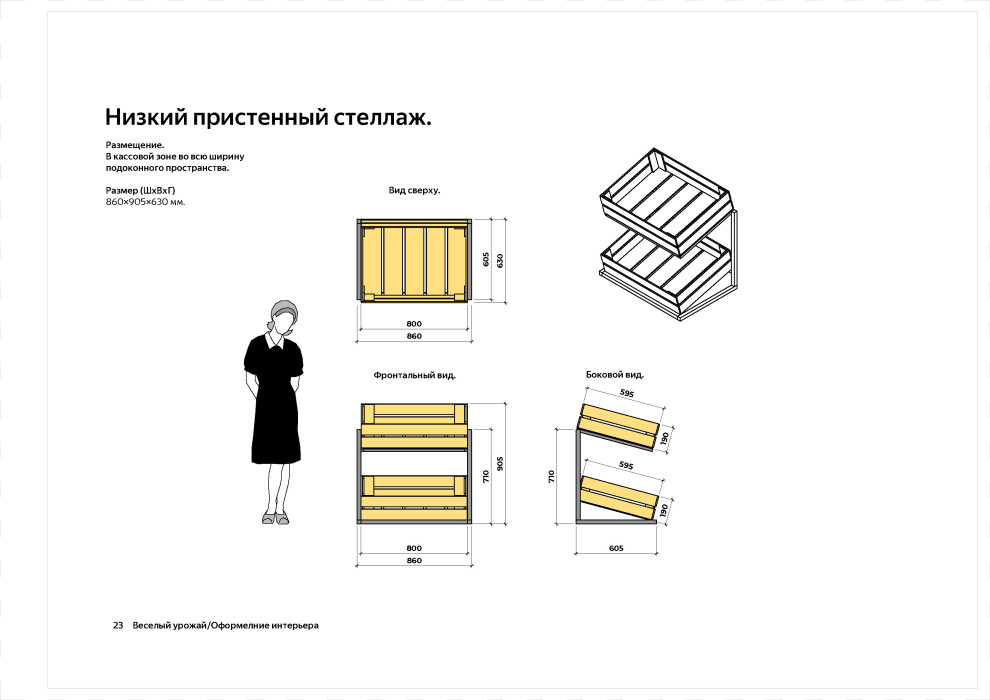 Низкий пристенный стеллаж.

Размещение.
В кассовой зоне во всю ширину подоконного пространства.

Размер (ШхВхГ)
860×905×630 мм.

Вид сверху.

605
630
800
860

Фронтальный вид.

710
905
800
860

Боковой вид.

595
190
595
190
710
605

23 Веселый урожай/Оформелние интерьера