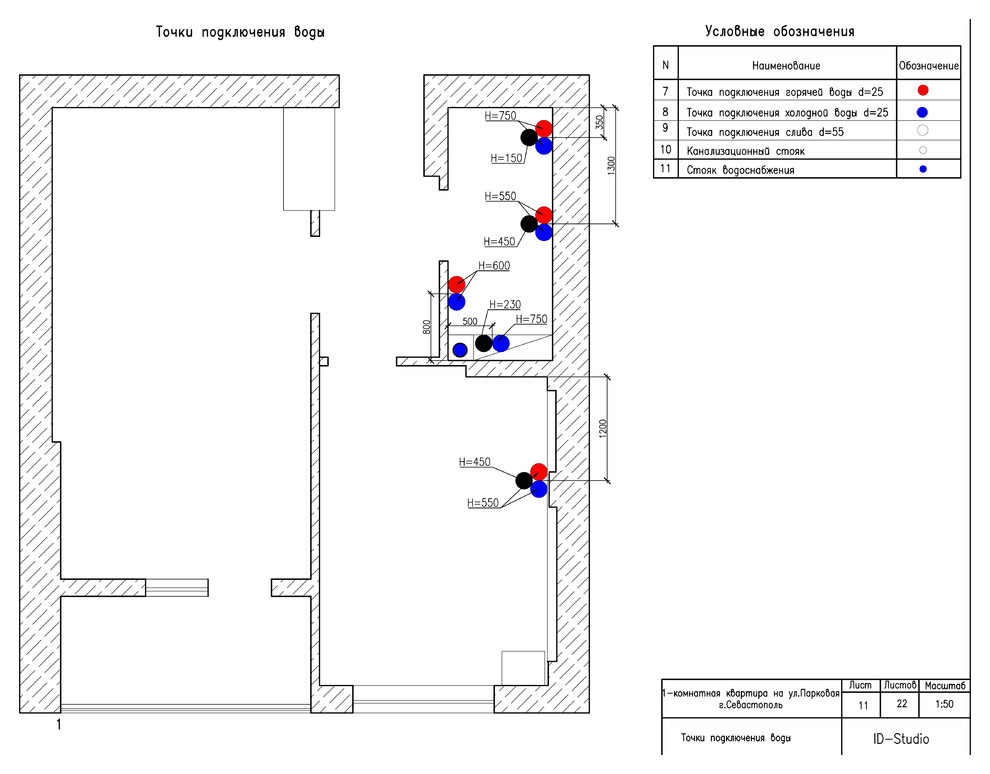 Точки подключения воды

Условные обозначения

| N | Наименование | Обозначение |
|---|---|---|
| 7 | Точка подключения горячей воды d=25 | |
| 8 | Точка подключения холодной воды d=25 | |
| 9 | Точка подключения слива d=55 | |
| 10 | Канализационный стояк | |
| 11 | Стояк водоснабжения | |

H=750
H=150
350
1300
H=550
H=450
H=600
H=230
H=750
500
800
1200
H=450
H=550

1

| 1-комнатная квартира на ул.Парковая г.Севастополь | Лист | Листов | Масштаб |
|---|---|---|---|
| | 11 | 22 | 1:50 |
| Точки подключения воды | ID-Studio | | |