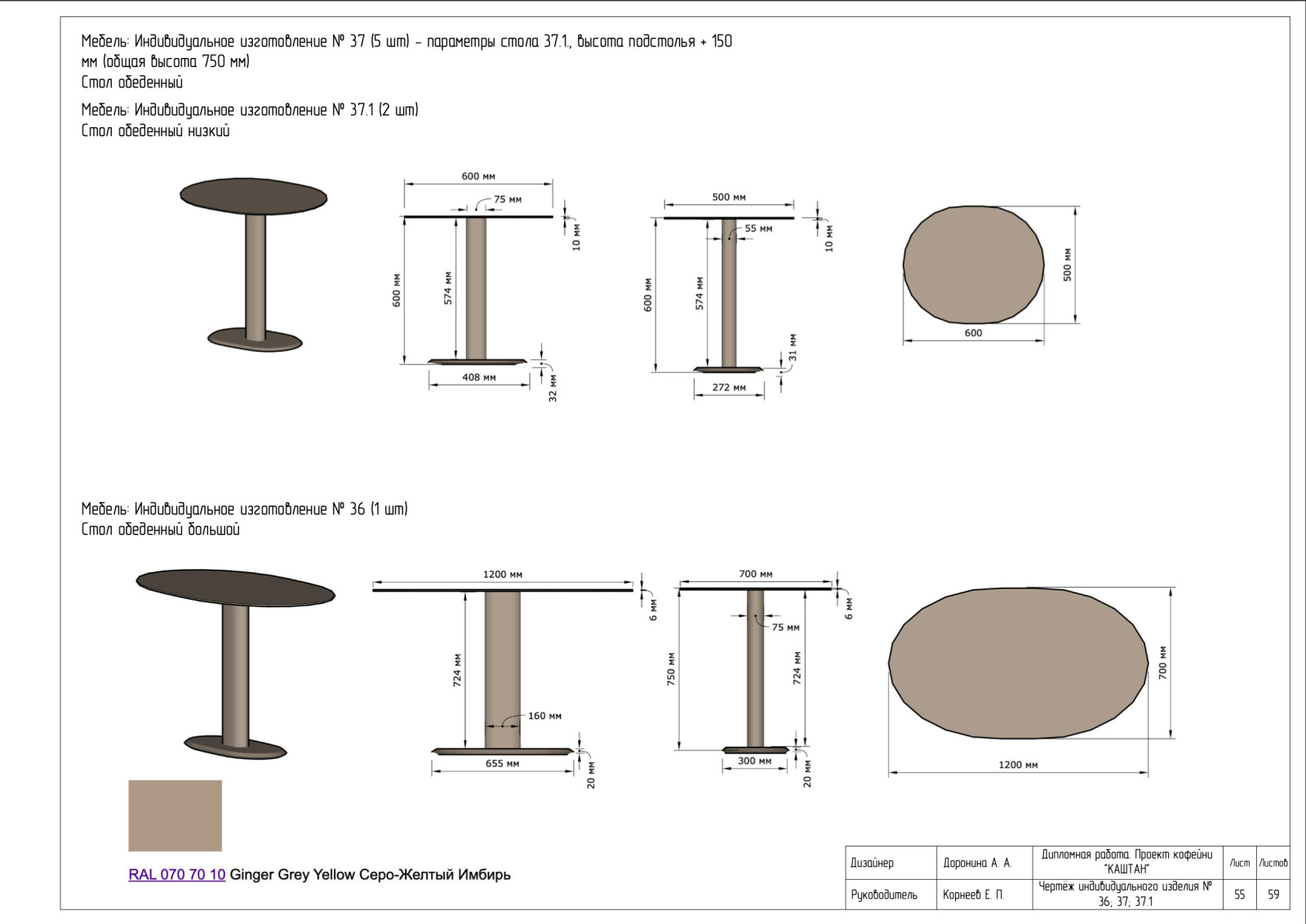 Мебель: Индивидуальное изготовление № 37 (5 шт) - параметры стола 37.1., высота подстолья + 150 мм (общая высота 750 мм)
Стол обеденный

Мебель: Индивидуальное изготовление № 37.1 (2 шт)
Стол обеденный низкий

600 мм
75 мм
10 мм
600 мм
574 мм
408 мм
32 мм

500 мм
55 мм
10 мм
600 мм
574 мм
31 мм
272 мм

500 мм
600

Мебель: Индивидуальное изготовление № 36 (1 шт)
Стол обеденный большой

1200 мм
6 мм
724 мм
160 мм
655 мм
20 мм

700 мм
6 мм
75 мм
750 мм
724 мм
300 мм
20 мм

700 мм
1200 мм

RAL 070 70 10 Ginger Grey Yellow Серо-Желтый Имбирь

| Дизайнер | Доронина А. А. | Дипломная работа. Проект кофейни "КАШТАН" | Лист | Листов |
|---|---|---|---|---|
| Руководитель | Корнеев Е. П. | Чертёж индивидуального изделия № 36; 37; 37.1 | 55 | 59 |