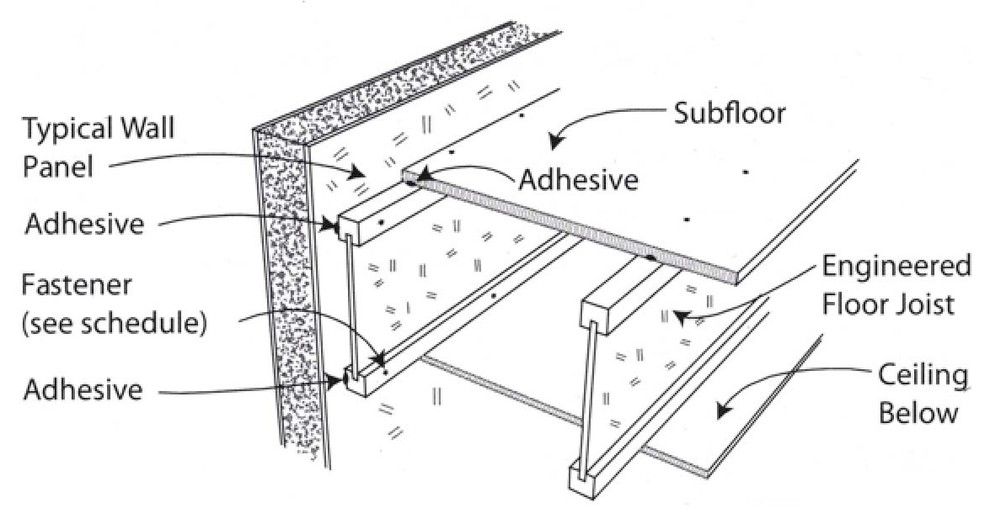 Typical Wall Panel

Subfloor

Adhesive

Adhesive

Fastener (see schedule)

Engineered Floor Joist

Adhesive

Ceiling Below