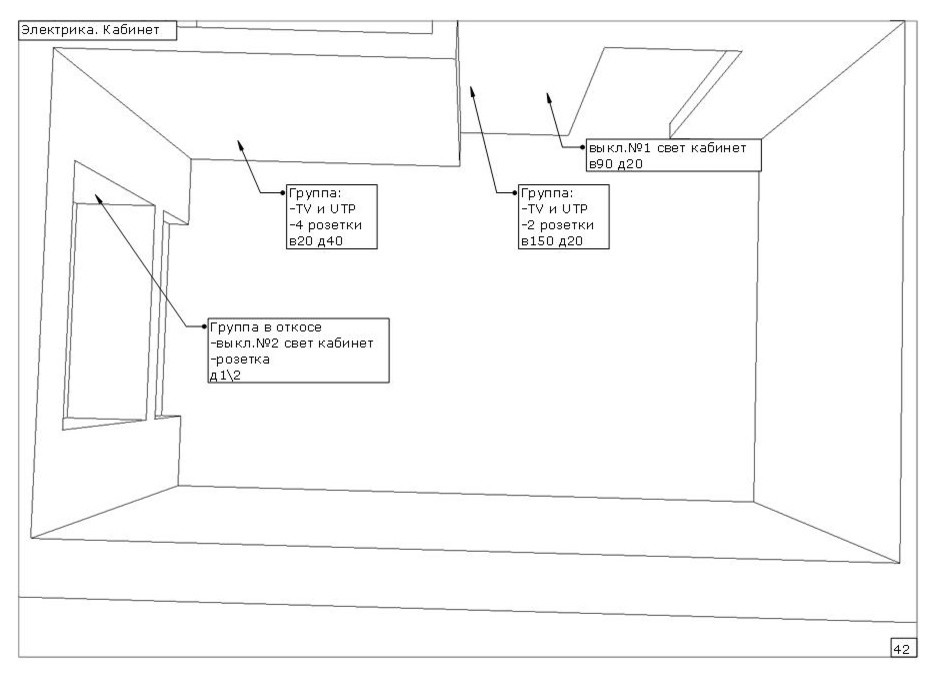 Электрика. Кабинет

выкл.№1 свет кабинет
в90 д20

Группа:
-TV и UTP
-4 розетки
в20 д40

Группа:
-TV и UTP
-2 розетки
в150 д20

Группа в откосе
-выкл.№2 свет кабинет
-розетка
д1\2

42