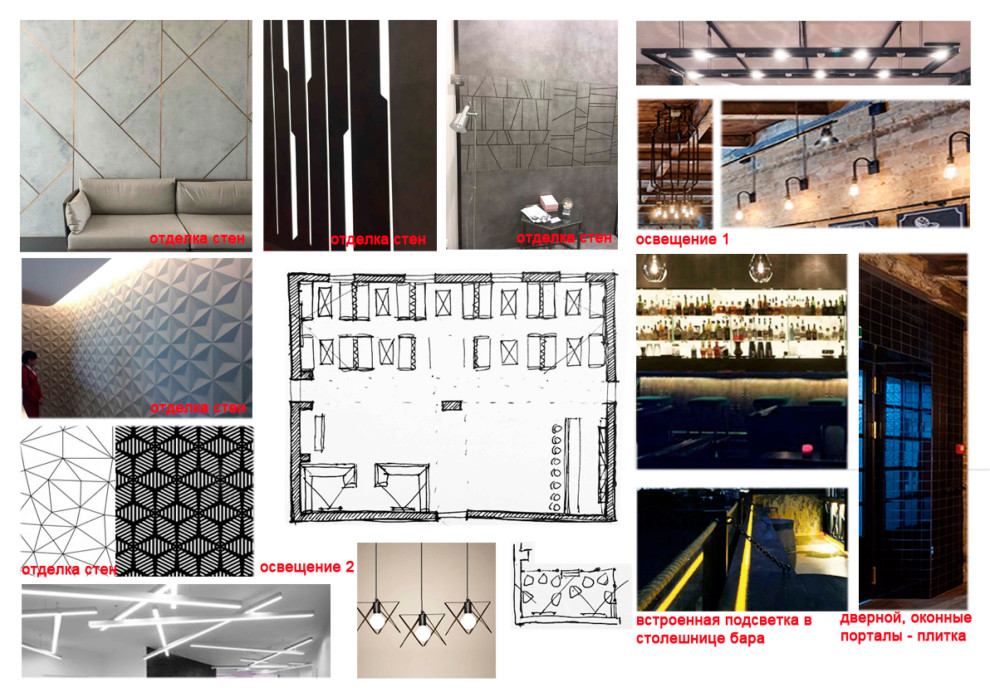 отделка стен

отделка стен

отделка стен

освещение 1

отделка стен

отделка стен

освещение 2

встроенная подсветка в столешнице бара

дверной, оконные порталы - плитка