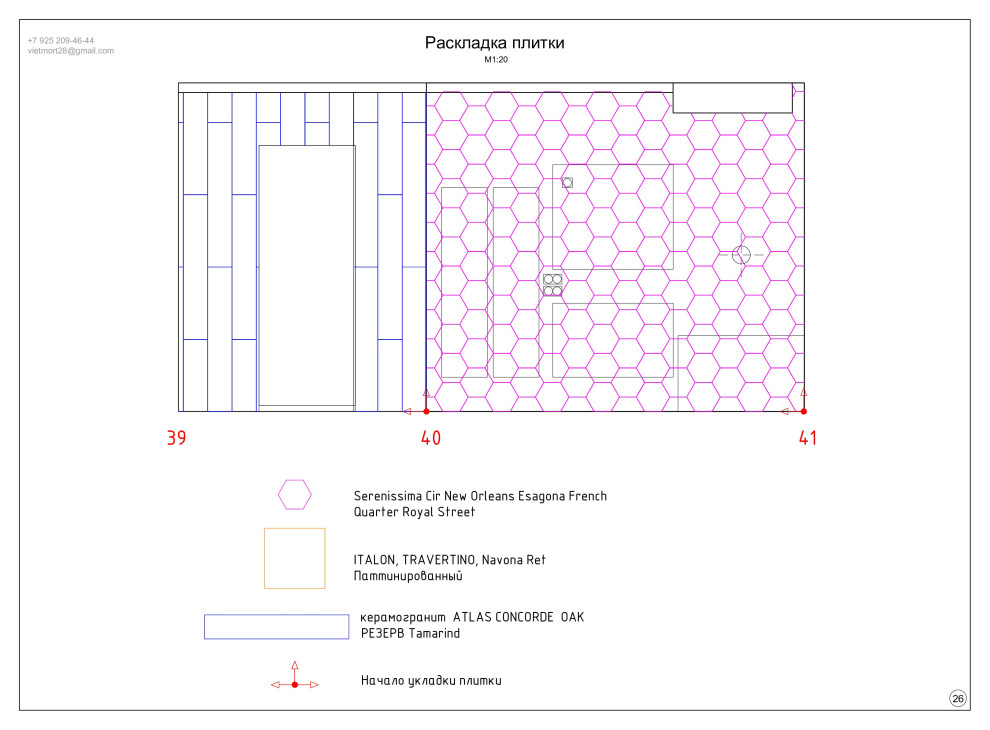 +7 925 209-46-44
vietmort28@gmail.com

Раскладка плитки
М1:20

39
40
41

Serenissima Cir New Orleans Esagona French Quarter Royal Street

ITALON, TRAVERTINO, Navona Ret Паттинированный

керамогранит ATLAS CONCORDE OAK РЕЗЕРВ Tamarind

Начало укладки плитки

26