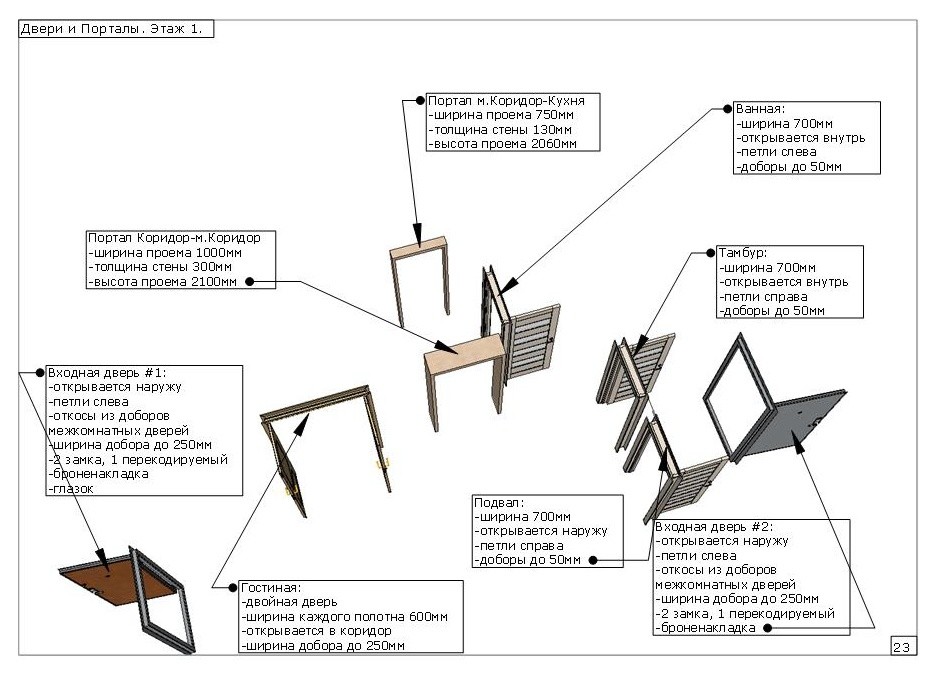 Двери и Порталы. Этаж 1.

Портал м.Коридор-Кухня
-ширина проема 750мм
-толщина стены 130мм
-высота проема 2060мм

Ванная:
-ширина 700мм
-открывается внутрь
-петли слева
-доборы до 50мм

Портал Коридор-м.Коридор
-ширина проема 1000мм
-толщина стены 300мм
-высота проема 2100мм

Тамбур:
-ширина 700мм
-открывается внутрь
-петли справа
-доборы до 50мм

Входная дверь #1:
-открывается наружу
-петли слева
-откосы из доборов межкомнатных дверей
-ширина добора до 250мм
-2 замка, 1 перекодируемый
-броненакладка
-глазок

Подвал:
-ширина 700мм
-открывается наружу
-петли справа
-доборы до 50мм

Входная дверь #2:
-открывается наружу
-петли слева
-откосы из доборов межкомнатных дверей
-ширина добора до 250мм
-2 замка, 1 перекодируемый
-броненакладка

Гостиная:
-двойная дверь
-ширина каждого полотна 600мм
-открывается в коридор
-ширина добора до 250мм

23