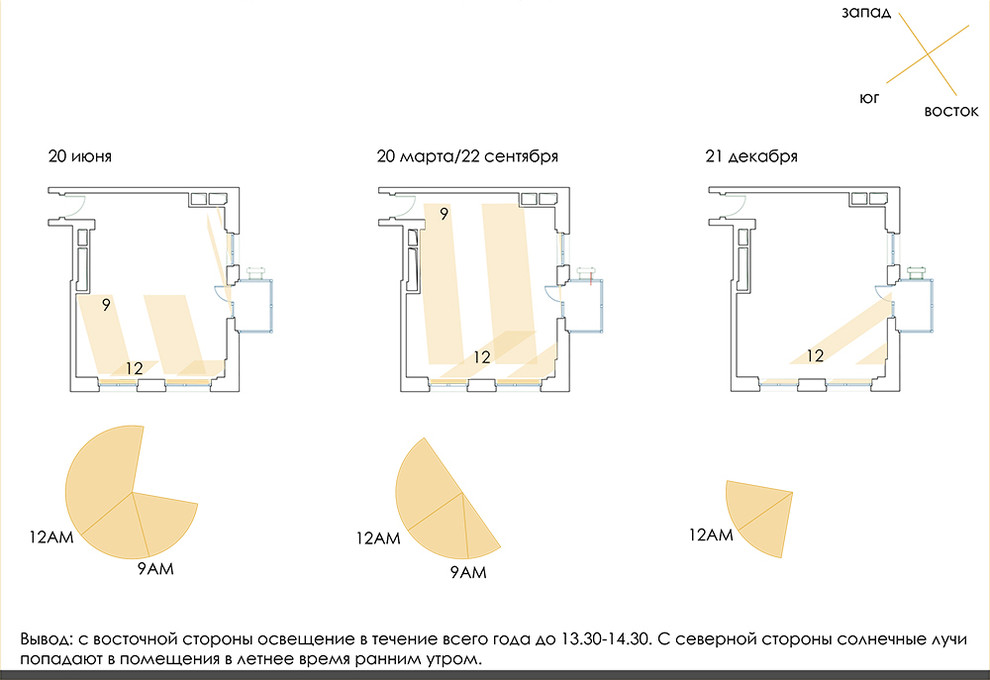 запад
юг
восток

20 июня
9
12
12AM
9AM

20 марта/22 сентября
9
12
12AM
9AM

21 декабря
12
12AM

Вывод: с восточной стороны освещение в течение всего года до 13.30-14.30. С северной стороны солнечные лучи попадают в помещения в летнее время ранним утром.