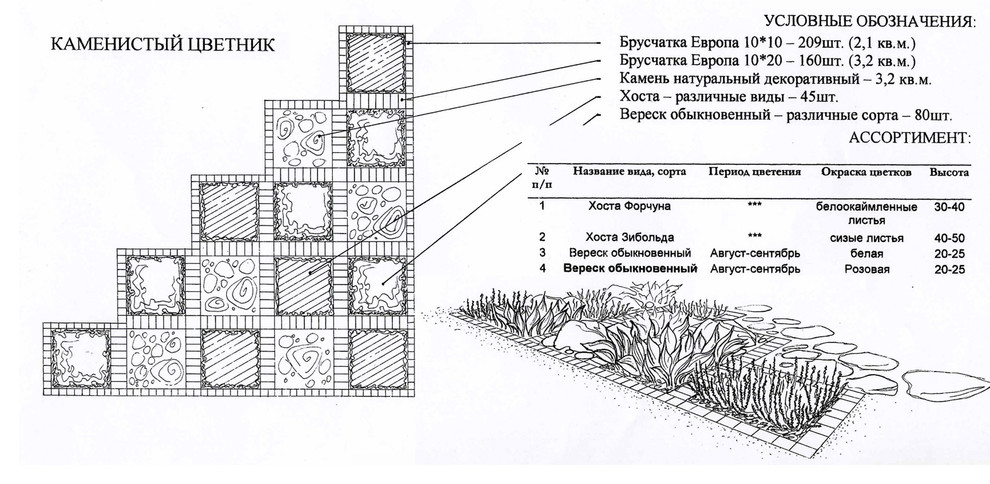 КАМЕНИСТЫЙ ЦВЕТНИК

УСЛОВНЫЕ ОБОЗНАЧЕНИЯ:

Брусчатка Европа 10*10 – 209шт. (2,1 кв.м.)
Брусчатка Европа 10*20 – 160шт. (3,2 кв.м.)
Камень натуральный декоративный – 3,2 кв.м.
Хоста – различные виды – 45шт.
Вереск обыкновенный – различные сорта – 80шт.

АССОРТИМЕНТ:

| № п/п | Название вида, сорта | Период цветения | Окраска цветков | Высота |
|---|---|---|---|---|
| 1 | Хоста Форчуна | *** | белоокаймленные листья | 30-40 |
| 2 | Хоста Зибольда | *** | сизые листья | 40-50 |
| 3 | Вереск обыкновенный | Август-сентябрь | белая | 20-25 |
| 4 | Вереск обыкновенный | Август-сентябрь | Розовая | 20-25 |