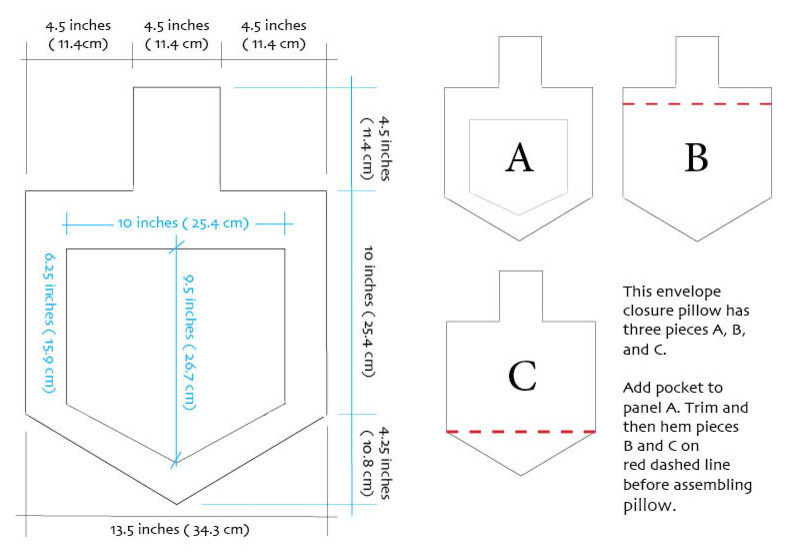 4.5 inches ( 11.4cm)

4.5 inches ( 11.4 cm)

4.5 inches ( 11.4 cm)

4.5 inches ( 11.4 cm)

10 inches ( 25.4 cm)

6.25 inches ( 15.9 cm)

9.5 inches ( 26.7 cm)

10 inches ( 25.4 cm)

4.25 inches ( 10.8 cm)

13.5 inches ( 34.3 cm)

A

B

C

This envelope closure pillow has three pieces A, B, and C.

Add pocket to panel A. Trim and then hem pieces B and C on red dashed line before assembling pillow.