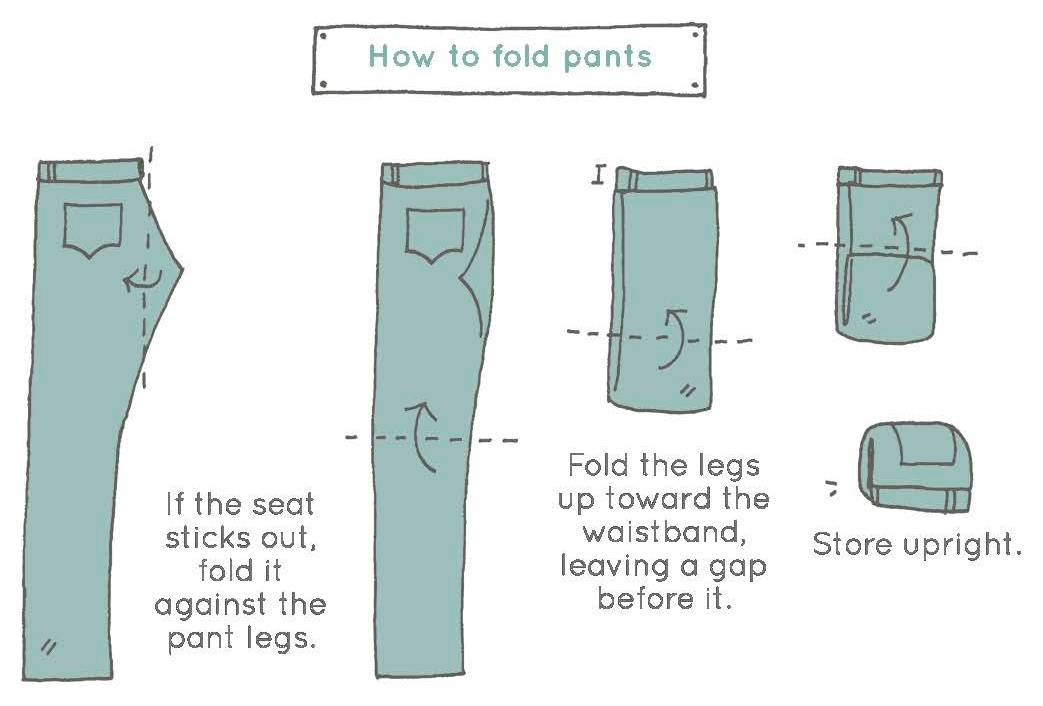 How to fold pants

If the seat sticks out, fold it against the pant legs.

Fold the legs up toward the waistband, leaving a gap before it.

Store upright.