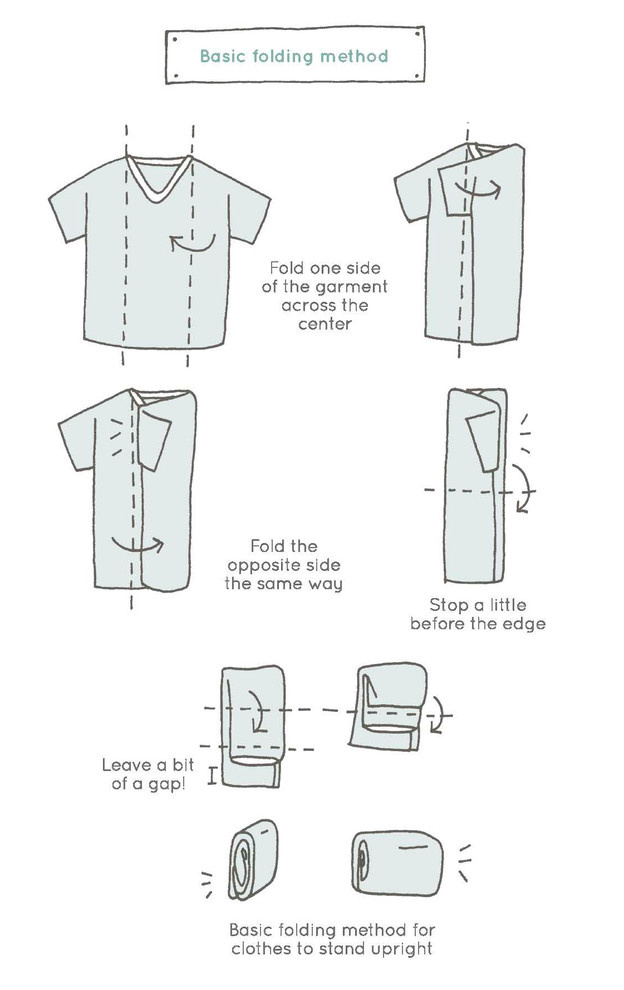 Basic folding method

Fold one side of the garment across the center

Fold the opposite side the same way

Stop a little before the edge

Leave a bit of a gap!

Basic folding method for clothes to stand upright