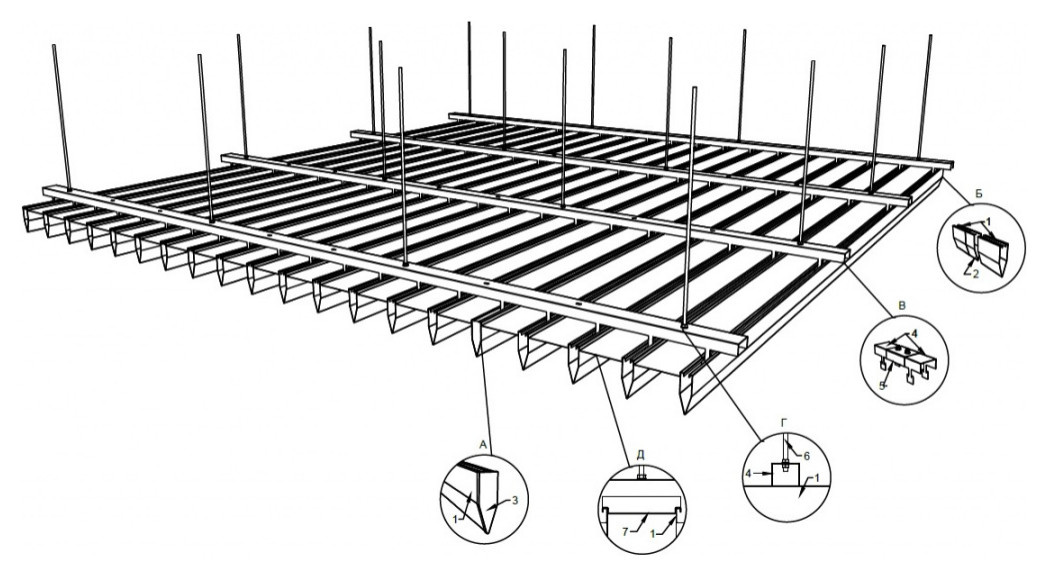 Б
1
2
В
4
5
Г
6
4
1
Д
7
1
А
1
3