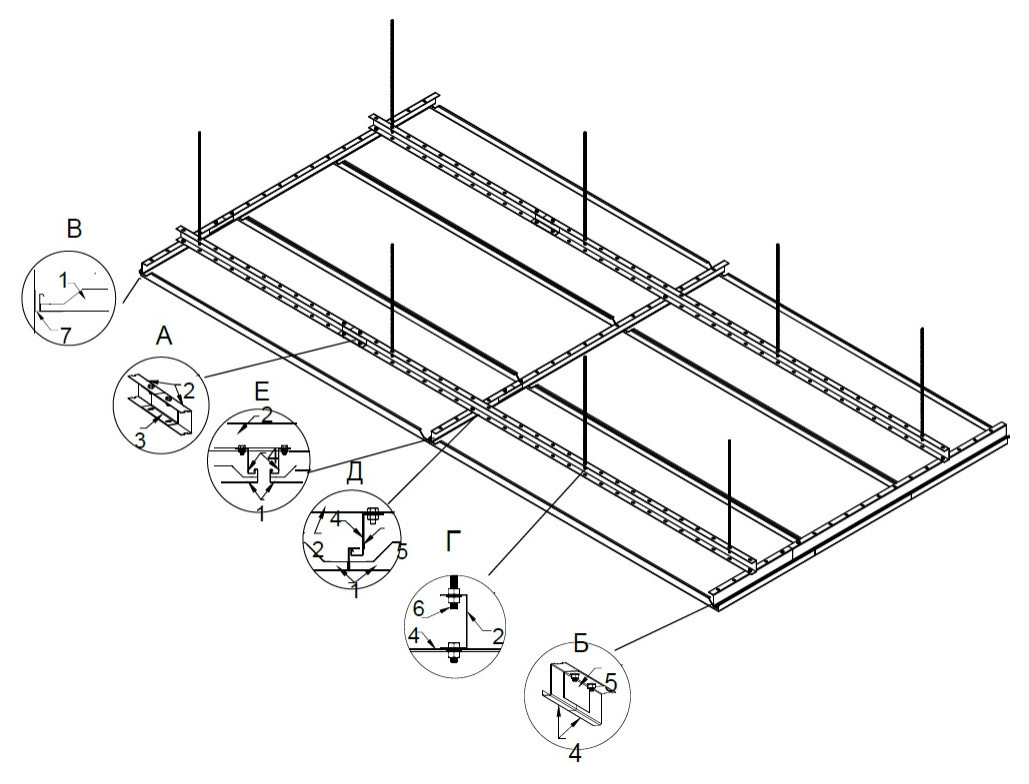 В
1
7
А
2
3
Е
2
4
1
Д
4
2
5
1
Г
6
2
4
Б
5
4