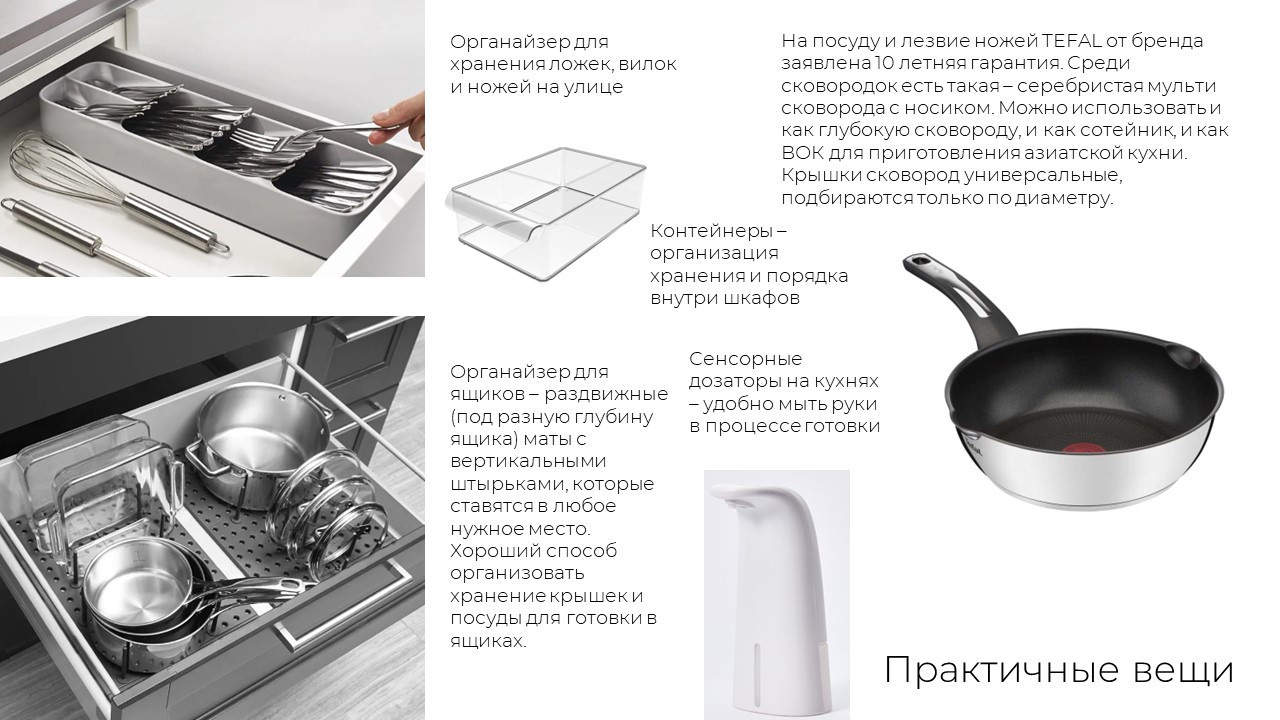 Органайзер для хранения ложек, вилок и ножей на улице

На посуду и лезвие ножей TEFAL от бренда заявлена 10 летняя гарантия. Среди сковородок есть такая – серебристая мульти сковорода с носиком. Можно использовать и как глубокую сковороду, и как сотейник, и как ВОК для приготовления азиатской кухни. Крышки сковород универсальные, подбираются только по диаметру.

Контейнеры – организация хранения и порядка внутри шкафов

Органайзер для ящиков – раздвижные (под разную глубину ящика) маты с вертикальными штырьками, которые ставятся в любое нужное место. Хороший способ организовать хранение крышек и посуды для готовки в ящиках.

Сенсорные дозаторы на кухнях – удобно мыть руки в процессе готовки

Практичные вещи