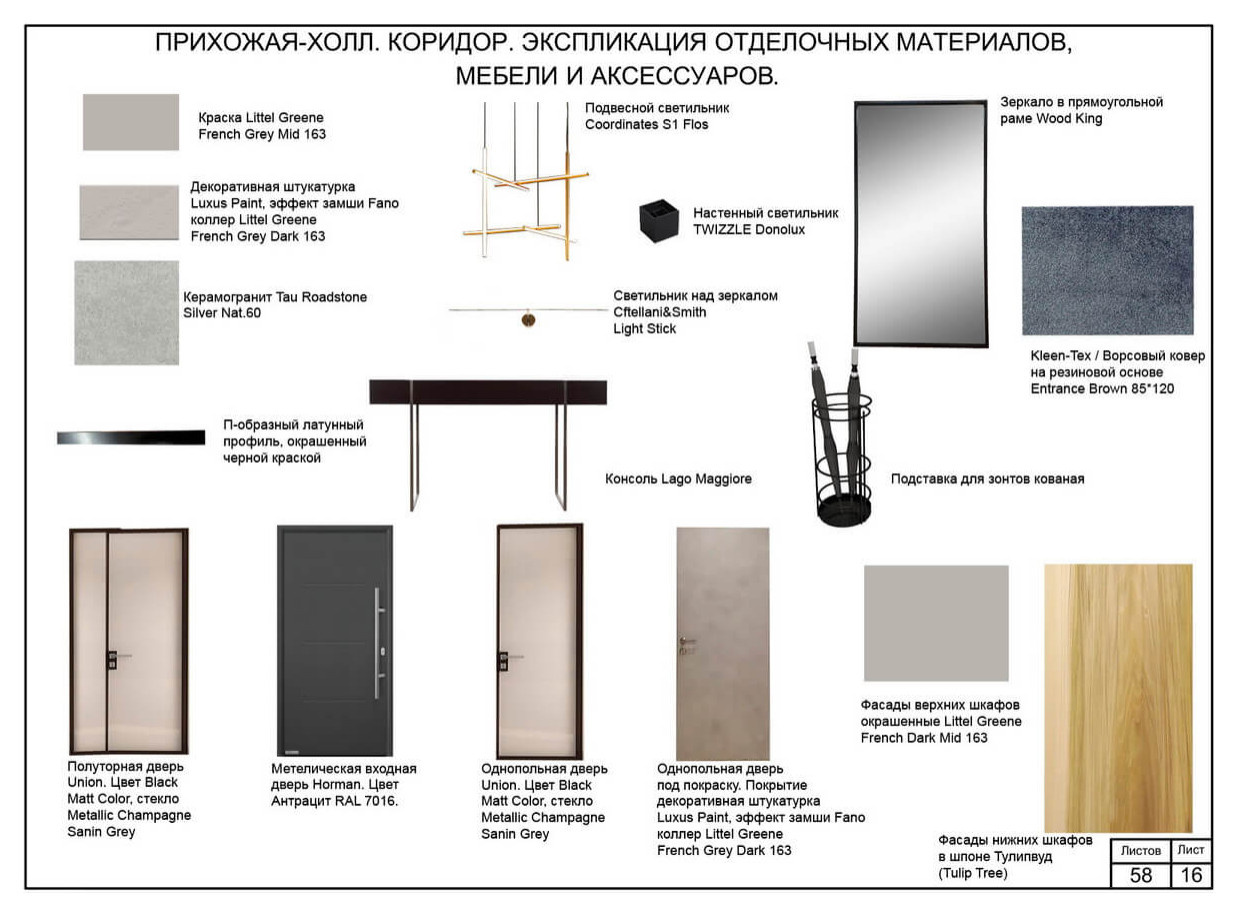 ПРИХОЖАЯ-ХОЛЛ. КОРИДОР. ЭКСПЛИКАЦИЯ ОТДЕЛОЧНЫХ МАТЕРИАЛОВ, МЕБЕЛИ И АКСЕССУАРОВ.

Краска Littel Greene French Grey Mid 163

Декоративная штукатурка Luxus Paint, эффект замши Fano коллер Littel Greene French Grey Dark 163

Керамогранит Tau Roadstone Silver Nat.60

П-образный латунный профиль, окрашенный черной краской

Подвесной светильник Coordinates S1 Flos

Настенный светильник TWIZZLE Donolux

Светильник над зеркалом Cftellani&Smith Light Stick

Консоль Lago Maggiore

Зеркало в прямоугольной раме Wood King

Kleen-Tex / Ворсовый ковер на резиновой основе Entrance Brown 85*120

Подставка для зонтов кованая

Полуторная дверь Union. Цвет Black Matt Color, стекло Metallic Champagne Sanin Grey

Метелическая входная дверь Horman. Цвет Антрацит RAL 7016.

Однопольная дверь Union. Цвет Black Matt Color, стекло Metallic Champagne Sanin Grey

Однопольная дверь под покраску. Покрытие декоративная штукатурка Luxus Paint, эффект замши Fano коллер Littel Greene French Grey Dark 163

Фасады верхних шкафов окрашенные Littel Greene French Dark Mid 163

Фасады нижних шкафов в шпоне Тулипвуд (Tulip Tree)

| Листов | Лист |
|---|---|
| 58 | 16 |