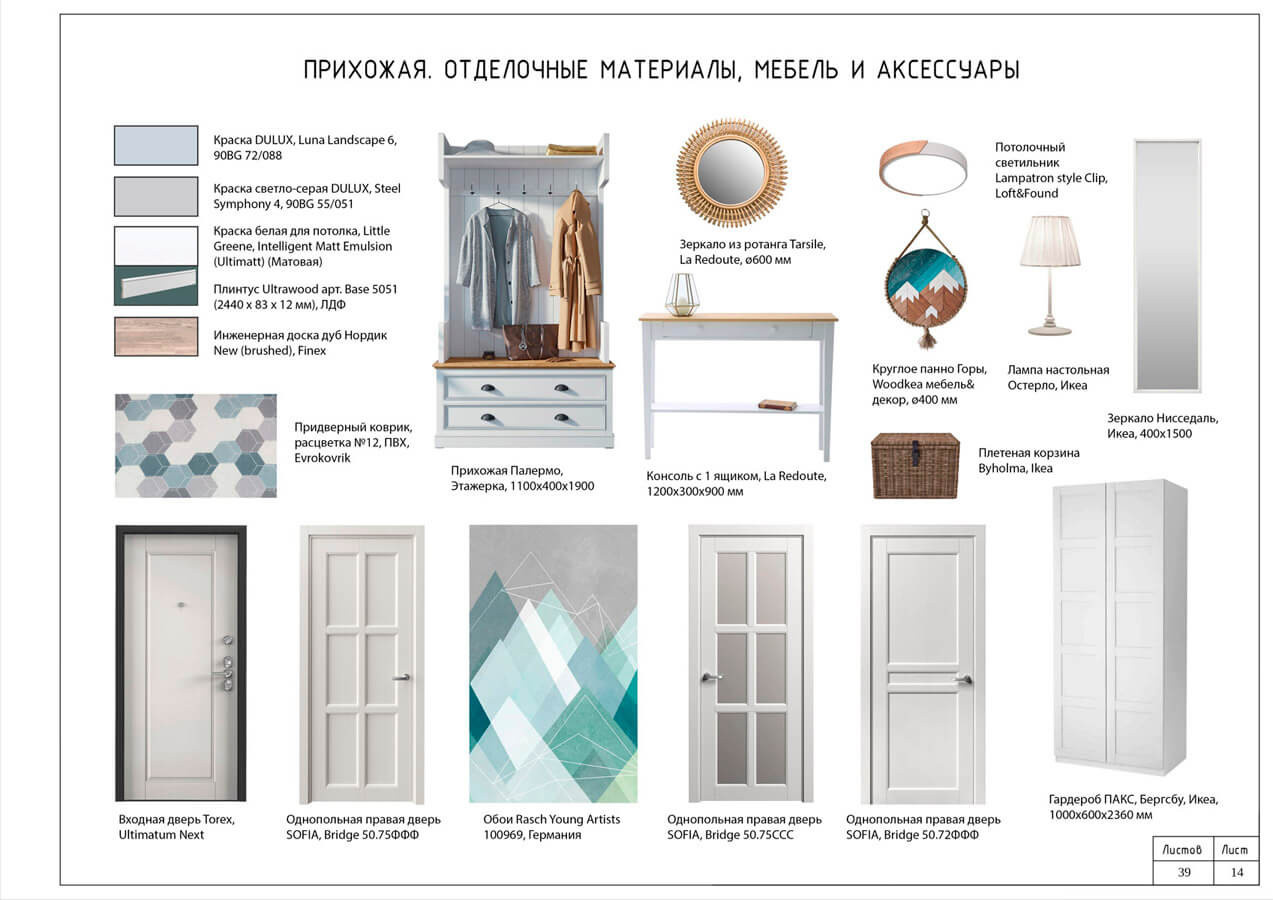 ПРИХОЖАЯ. ОТДЕЛОЧНЫЕ МАТЕРИАЛЫ, МЕБЕЛЬ И АКСЕССУАРЫ

Краска DULUX, Luna Landscape 6, 90BG 72/088

Краска светло-серая DULUX, Steel Symphony 4, 90BG 55/051

Краска белая для потолка, Little Greene, Intelligent Matt Emulsion (Ultimatt) (Матовая)

Плинтус Ultrawood арт. Base 5051 (2440 x 83 x 12 мм), ЛДФ

Инженерная доска дуб Нордик New (brushed), Finex

Придверный коврик, расцветка №12, ПВХ, Evrokovrik

Прихожая Палермо, Этажерка, 1100x400x1900

Зеркало из ротанга Tarsile, La Redoute, ø600 мм

Консоль с 1 ящиком, La Redoute, 1200x300x900 мм

Потолочный светильник Lampatron style Clip, Loft&Found

Круглое панно Горы, Woodkea мебель& декор, ø400 мм

Лампа настольная Остерло, Икеа

Зеркало Нисседаль, Икеа, 400x1500

Плетеная корзина Byholma, Ikea

Входная дверь Torex, Ultimatum Next

Однопольная правая дверь SOFIA, Bridge 50.75ФФФ

Обои Rasch Young Artists 100969, Германия

Однопольная правая дверь SOFIA, Bridge 50.75CCC

Однопольная правая дверь SOFIA, Bridge 50.72ФФФ

Гардероб ПАКС, Бергсбу, Икеа, 1000x600x2360 мм

| Листов | Лист |
|---|---|
| 39 | 14 |