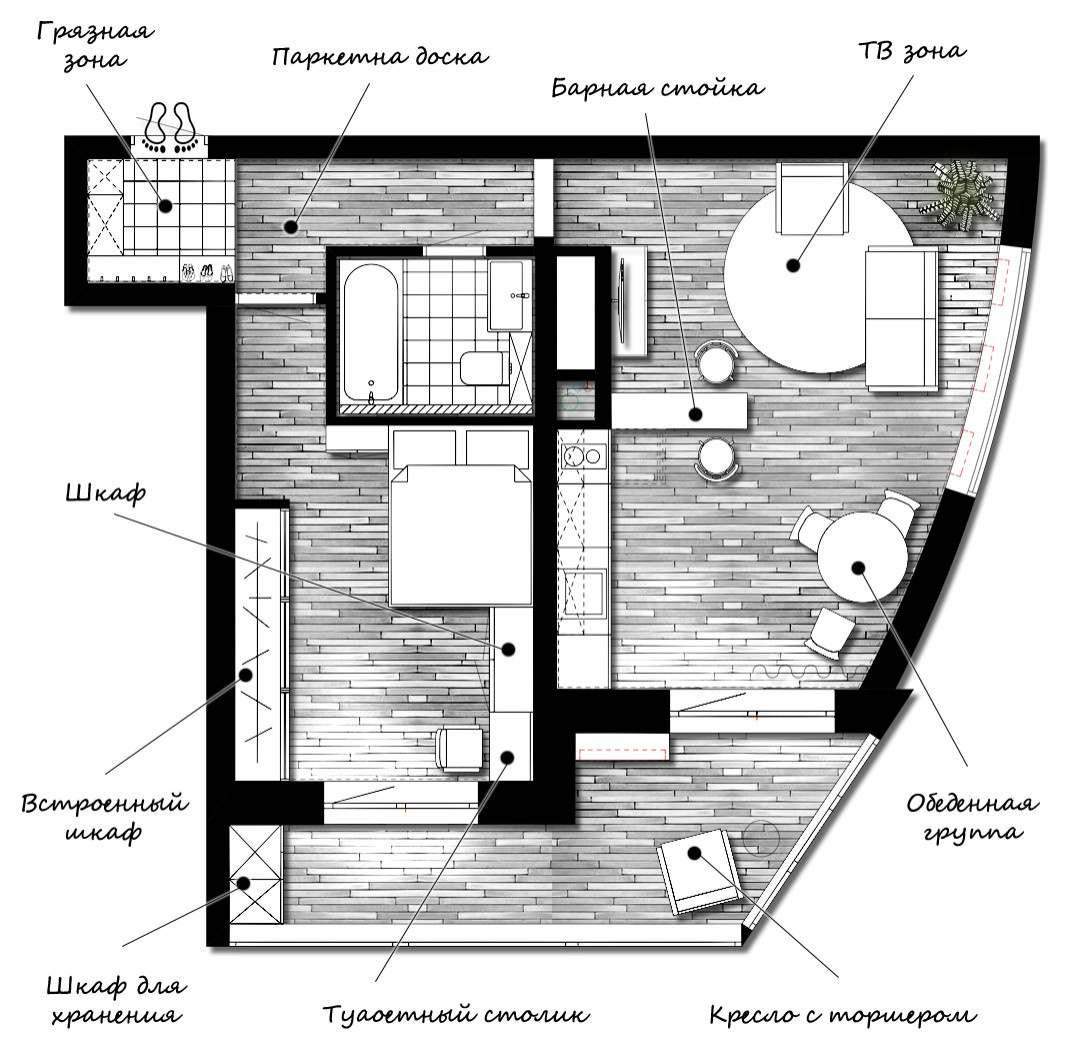 Грязная зона

Паркетна доска

Барная стойка

ТВ зона

Шкаф

Встроенный шкаф

Обеденная группа

Шкаф для хранения

Туаоетный столик

Кресло с торшером