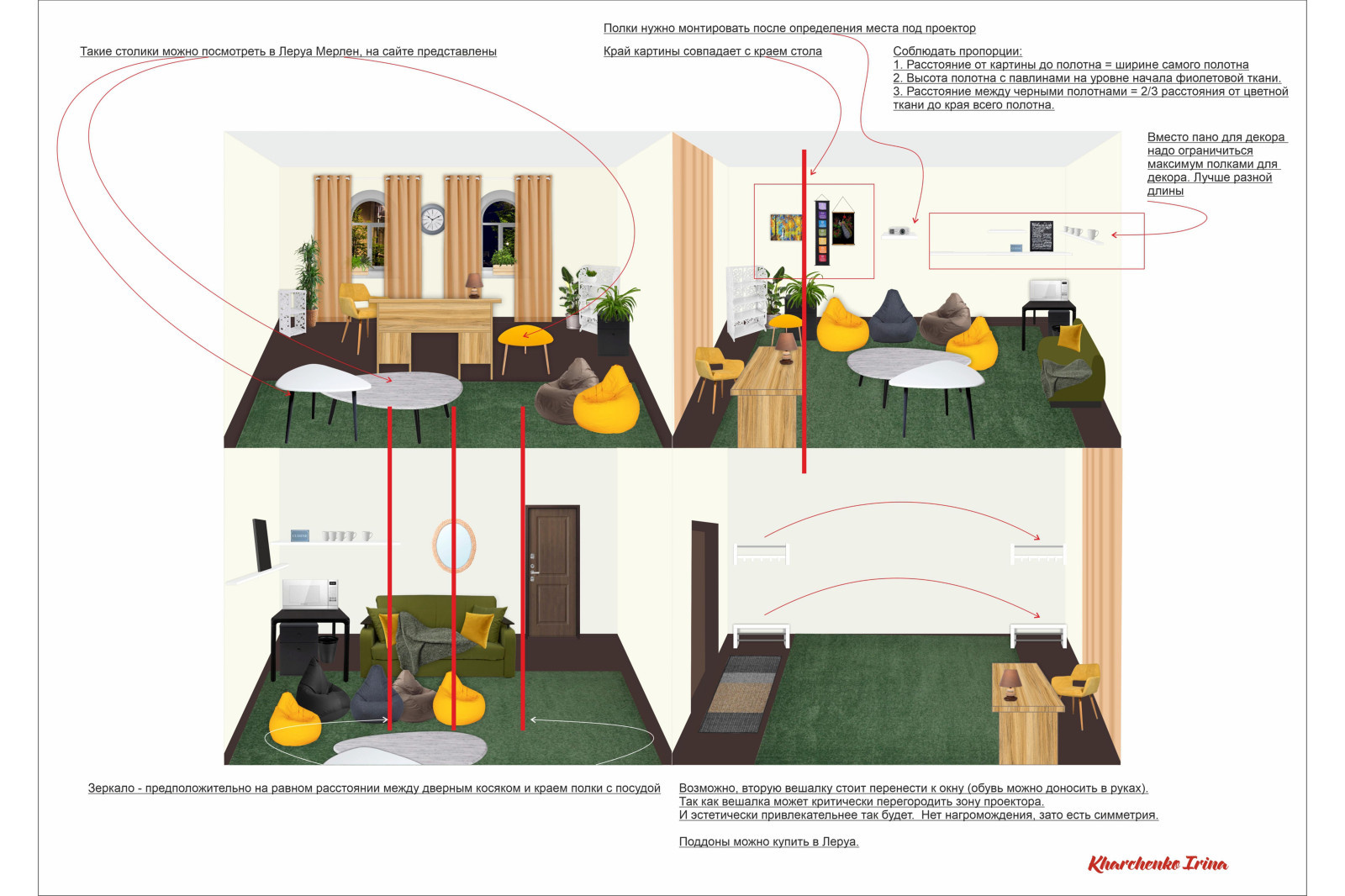 Полки нужно монтировать после определения места под проектор

Такие столики можно посмотреть в Леруа Мерлен, на сайте представлены

Край картины совпадает с краем стола

Соблюдать пропорции:
1. Расстояние от картины до полотна = ширине самого полотна
2. Высота полотна с павлинами на уровне начала фиолетовой ткани.
3. Расстояние между черными полотнами = 2/3 расстояния от цветной ткани до края всего полотна.

Вместо пано для декора надо ограничиться максимум полками для декора. Лучше разной длины

Зеркало - предположительно на равном расстоянии между дверным косяком и краем полки с посудой

Возможно, вторую вешалку стоит перенести к окну (обувь можно доносить в руках). Так как вешалка может критически перегородить зону проектора. И эстетически привлекательнее так будет. Нет нагромождения, зато есть симметрия.

Поддоны можно купить в Леруа.

Kharchenko Irina