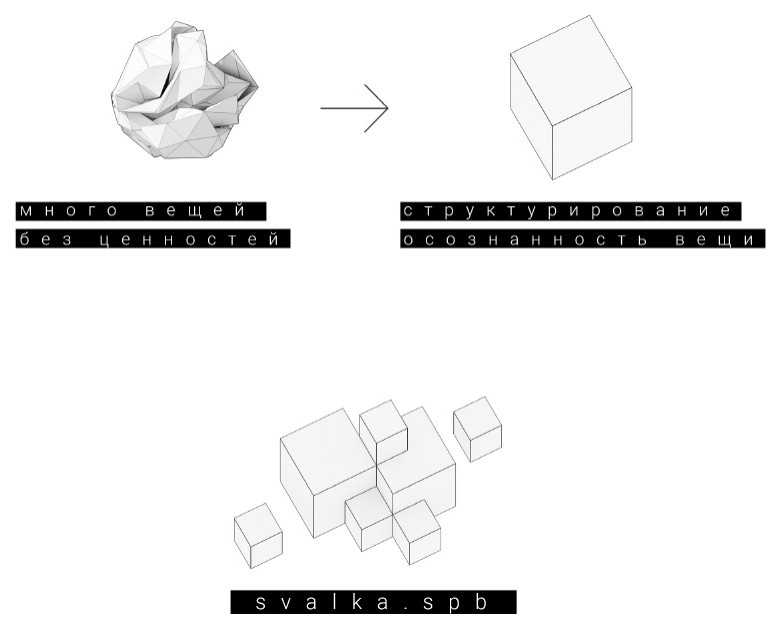 много вещей
без ценностей

структурирование
осознанность вещи

svalka.spb