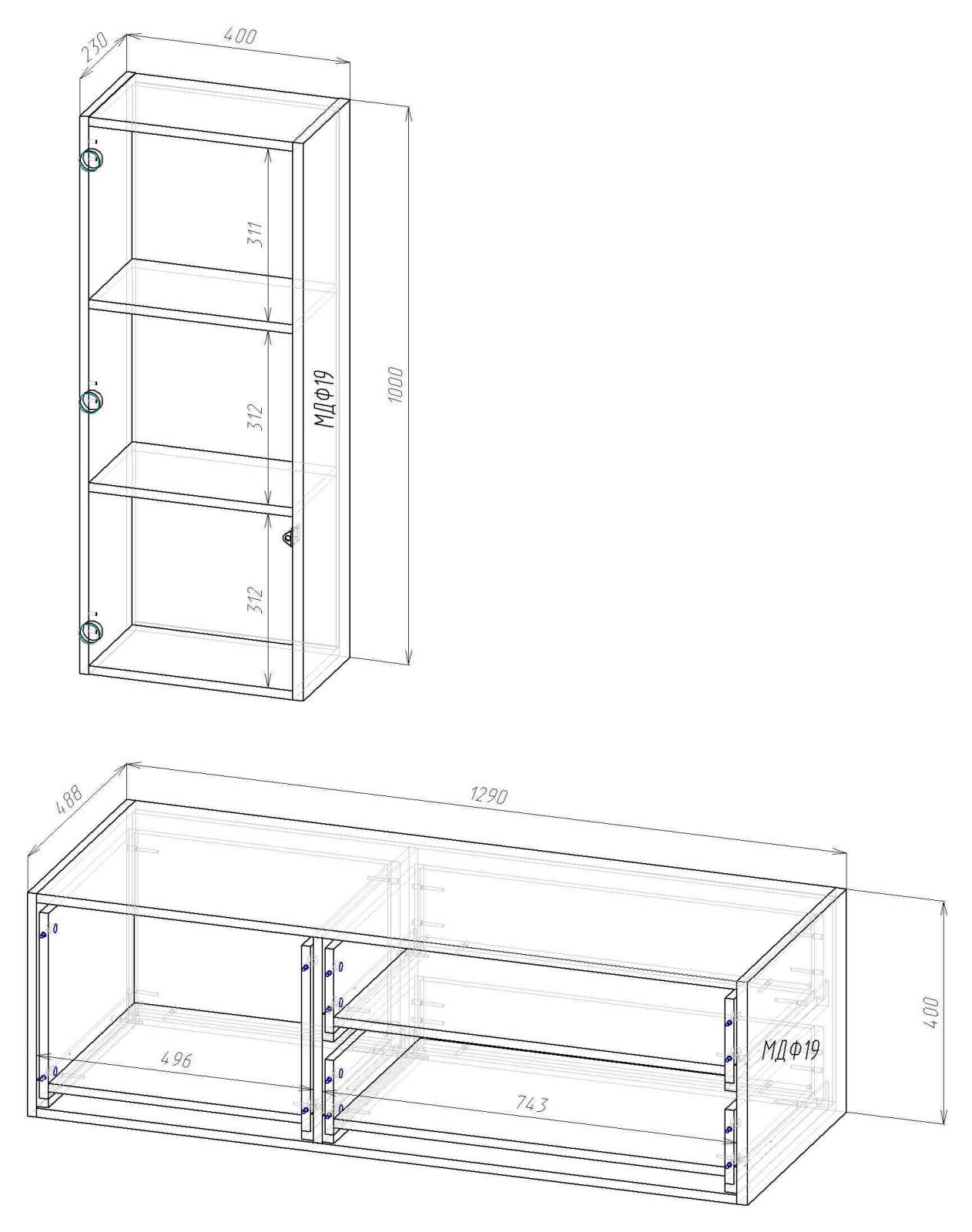 230
400
311
312
312
МДФ19
1000

488
1290
496
743
МДФ19
400