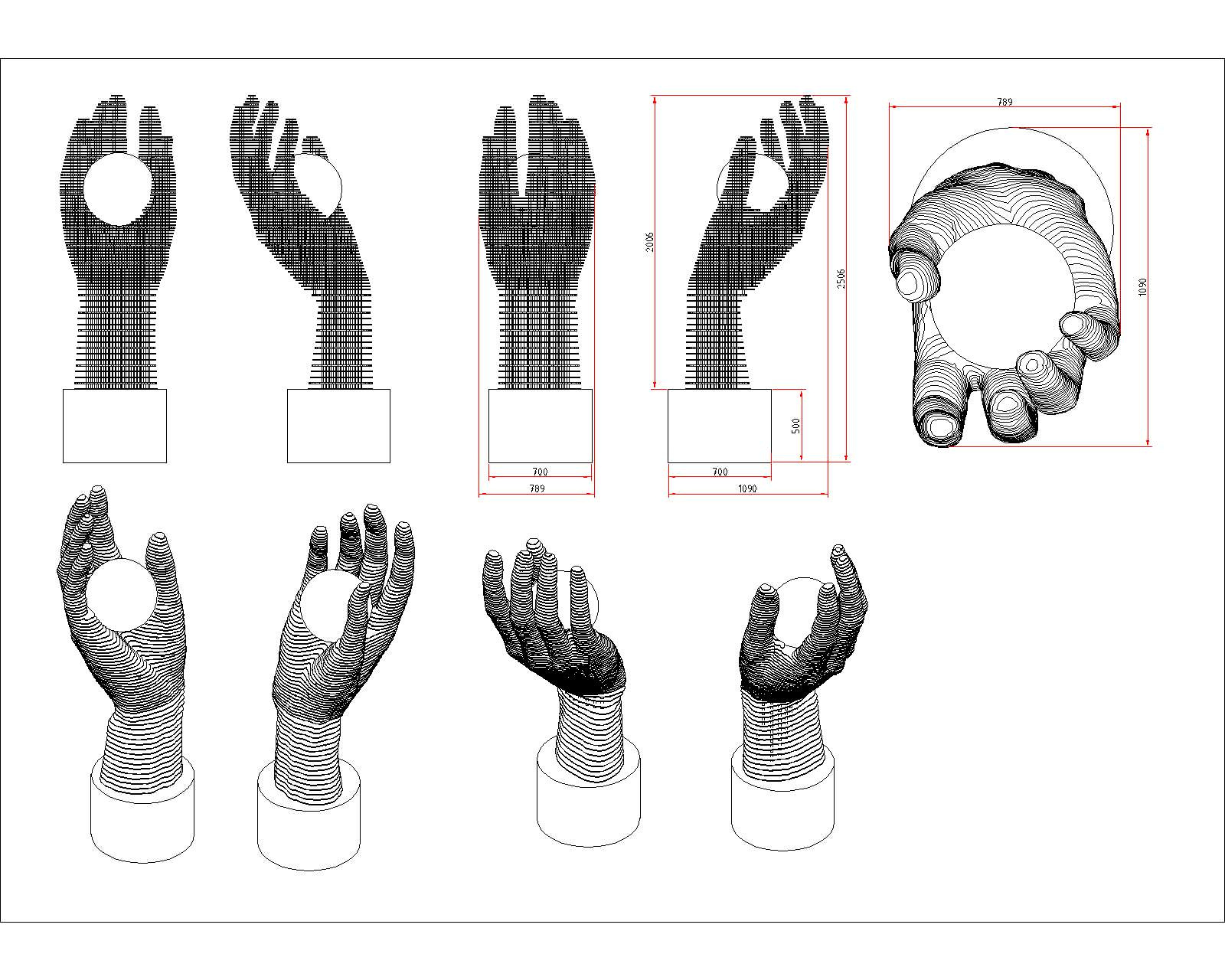 2006
2506
500
700
789
700
1090
789
1090