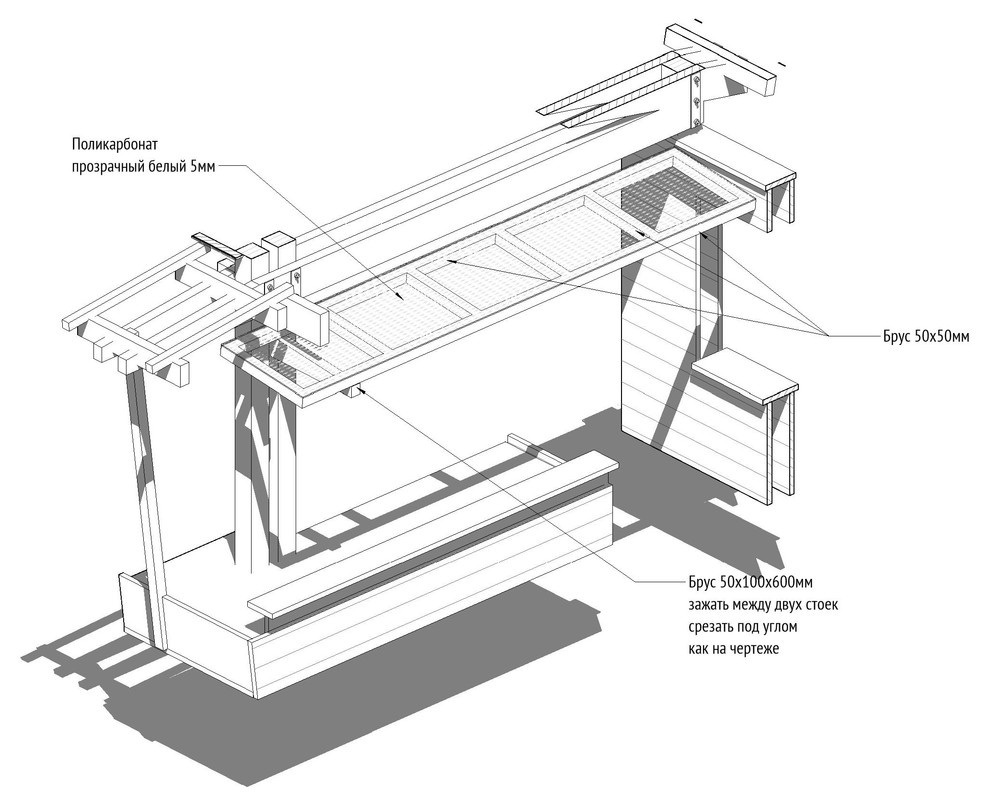 Поликарбонат
прозрачный белый 5мм

Брус 50х50мм

Брус 50х100х600мм
зажать между двух стоек
срезать под углом
как на чертеже