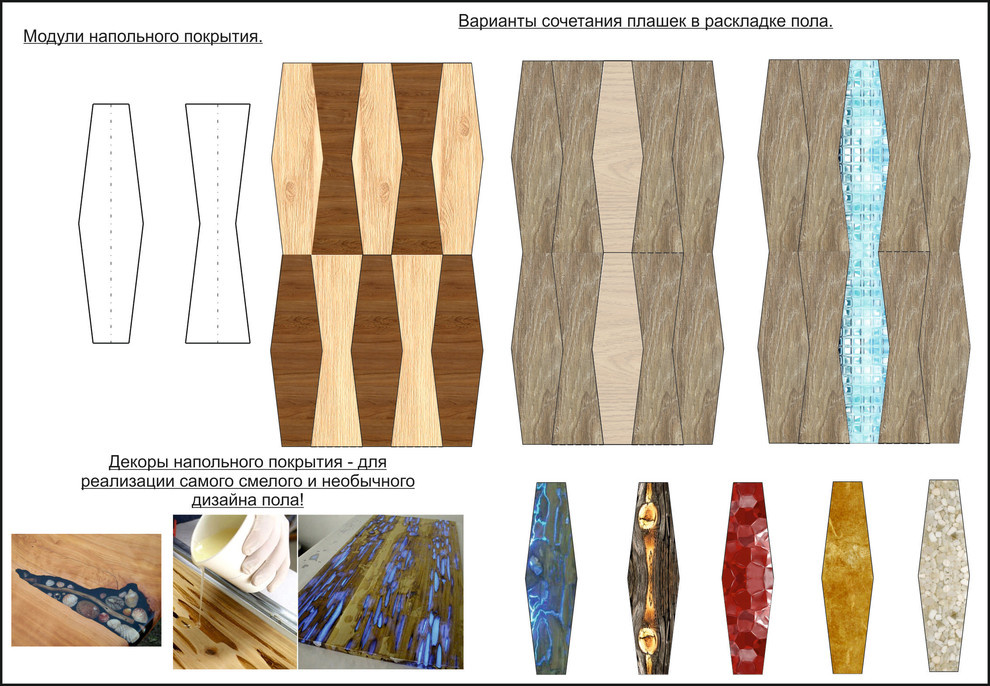 Модули напольного покрытия.

Варианты сочетания плашек в раскладке пола.

Декоры напольного покрытия - для реализации самого смелого и необычного дизайна пола!