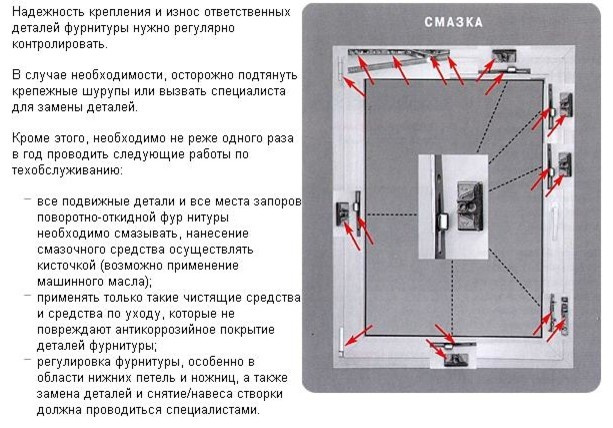 Надежность крепления и износ ответственных деталей фурнитуры нужно регулярно контролировать.

В случае необходимости, осторожно подтянуть крепежные шурупы или вызвать специалиста для замены деталей.

Кроме этого, необходимо не реже одного раза в год проводить следующие работы по техобслуживанию:

– все подвижные детали и все места запоров поворотно-откидной фур нитуры необходимо смазывать, нанесение смазочного средства осуществлять кисточкой (возможно применение машинного масла);
– применять только такие чистящие средства и средства по уходу, которые не повреждают антикоррозийное покрытие деталей фурнитуры;
– регулировка фурнитуры, особенно в области нижних петель и ножниц, а также замена деталей и снятие/навеса створки должна проводиться специалистами.

СМАЗКА