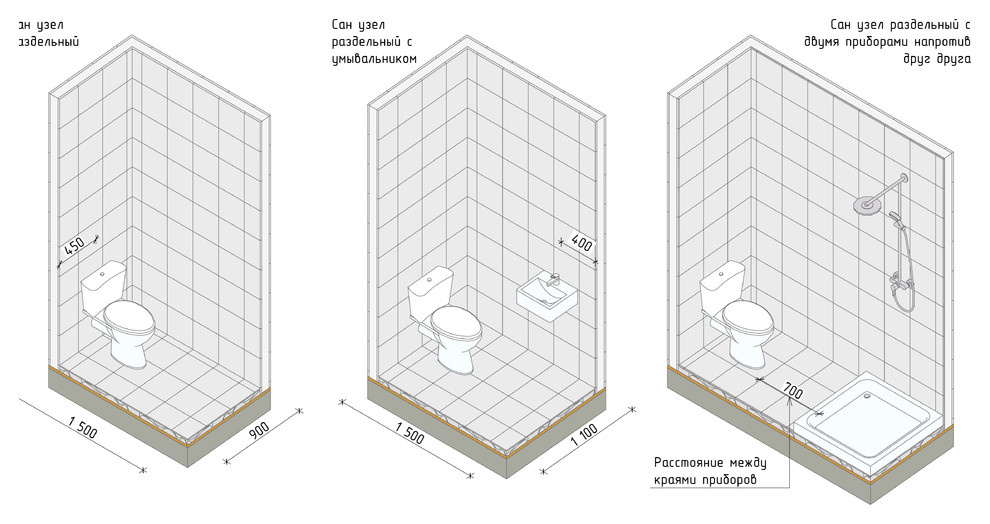 ан узел
здельный

450

1 500

900

Сан узел
раздельный с
умывальником

400

1 500

1 100

Сан узел раздельный с
двумя приборами напротив
друг друга

700

Расстояние между
краями приборов