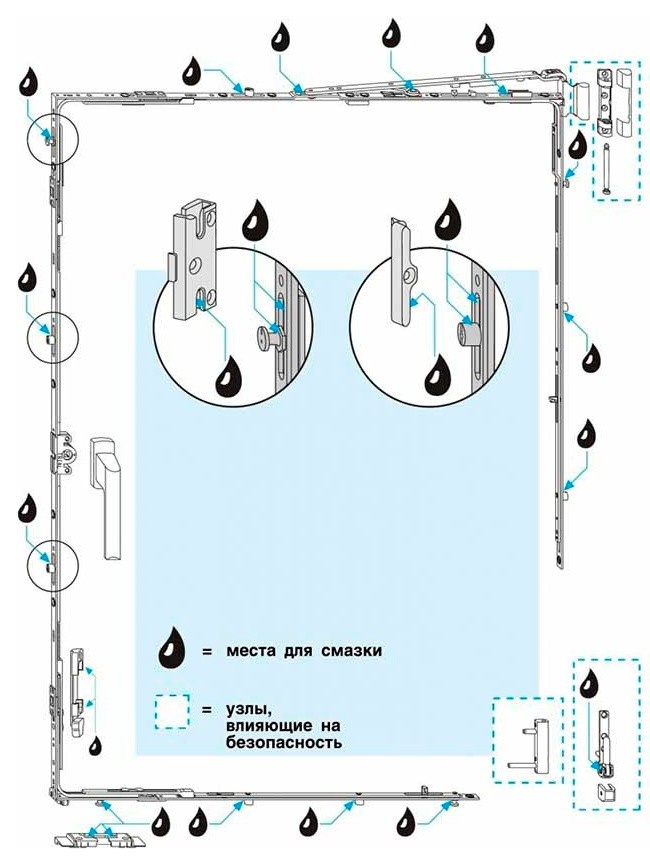 = места для смазки

= узлы, влияющие на безопасность