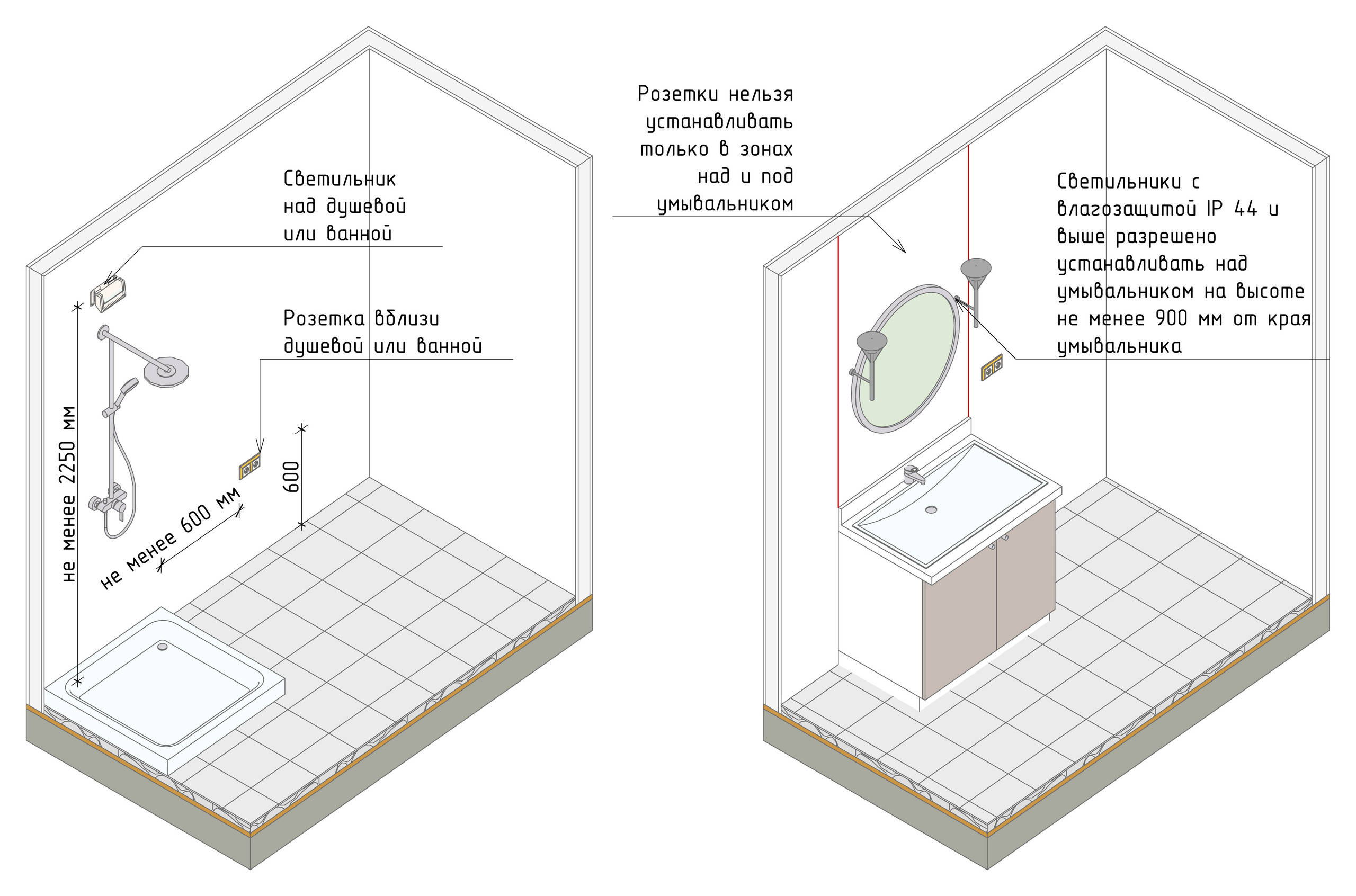 Светильник над душевой или ванной

Розетка вблизи душевой или ванной

не менее 2250 мм

не менее 600 мм

600

Розетки нельзя устанавливать только в зонах над и под умывальником

Светильники с влагозащитой IP 44 и выше разрешено устанавливать над умывальником на высоте не менее 900 мм от края умывальника