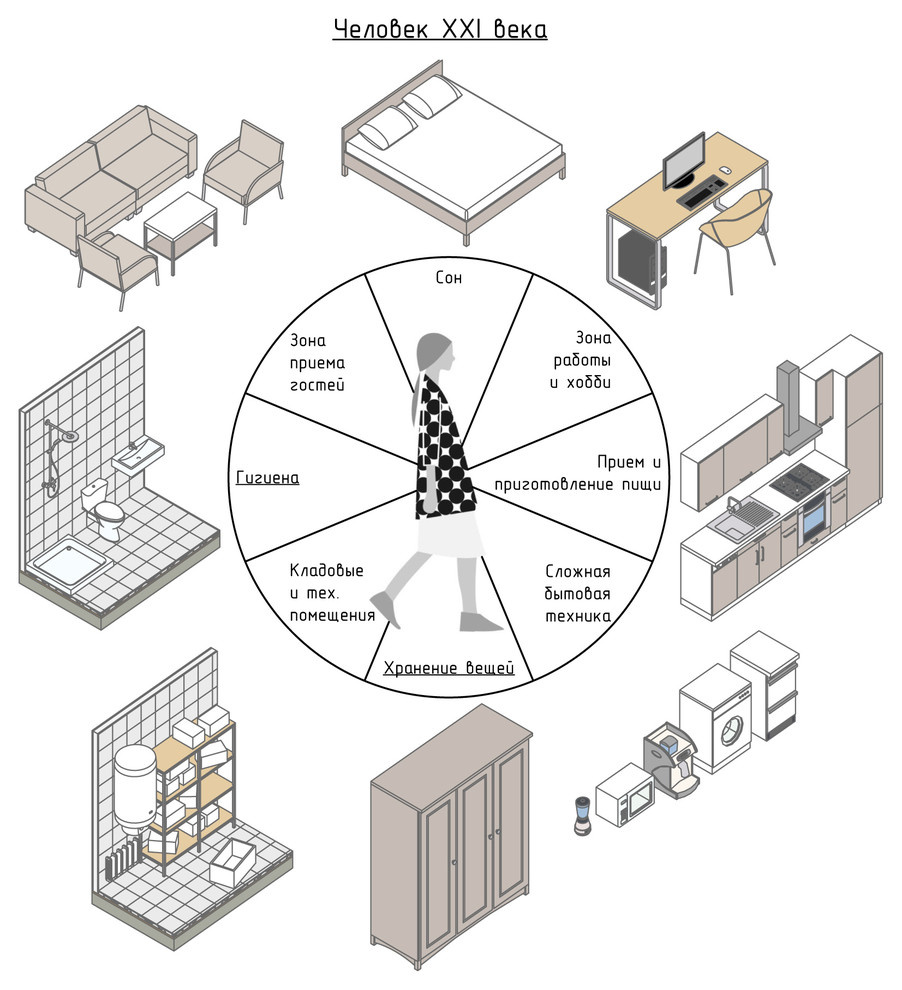 Человек XXI века

Сон

Зона работы и хобби

Прием и приготовление пищи

Сложная бытовая техника

Хранение вещей

Кладовые и тех. помещения

Гигиена

Зона приема гостей