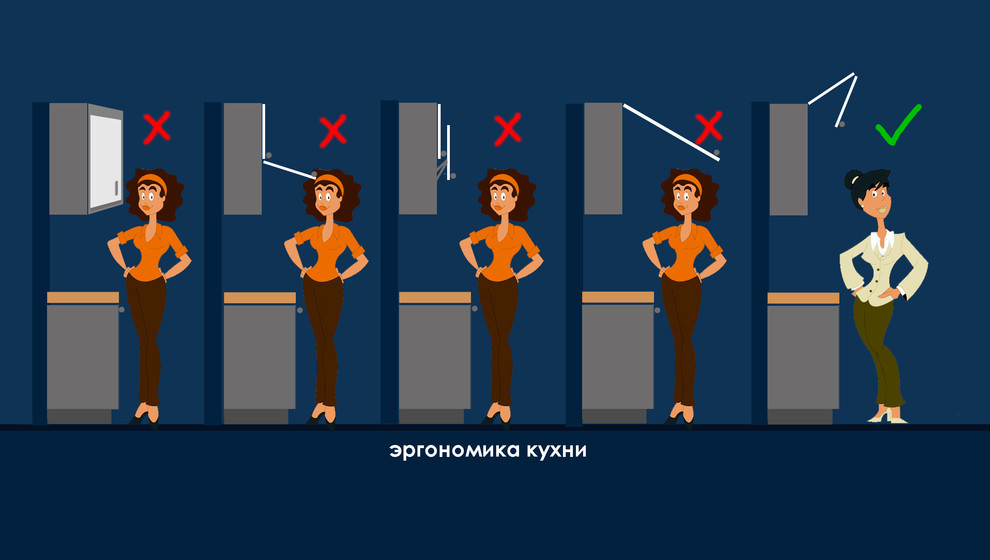 эргономика кухни