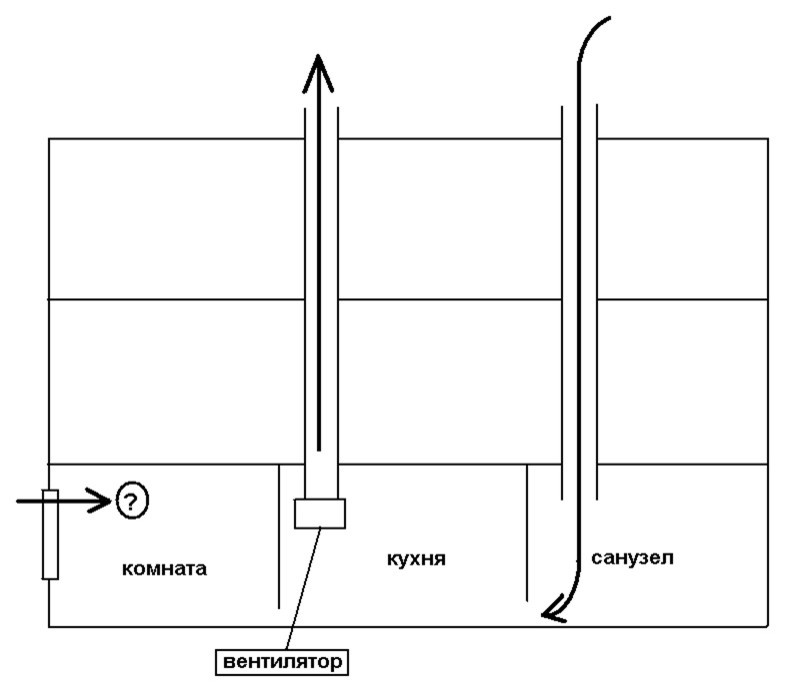 ?

комната

кухня

санузел

вентилятор